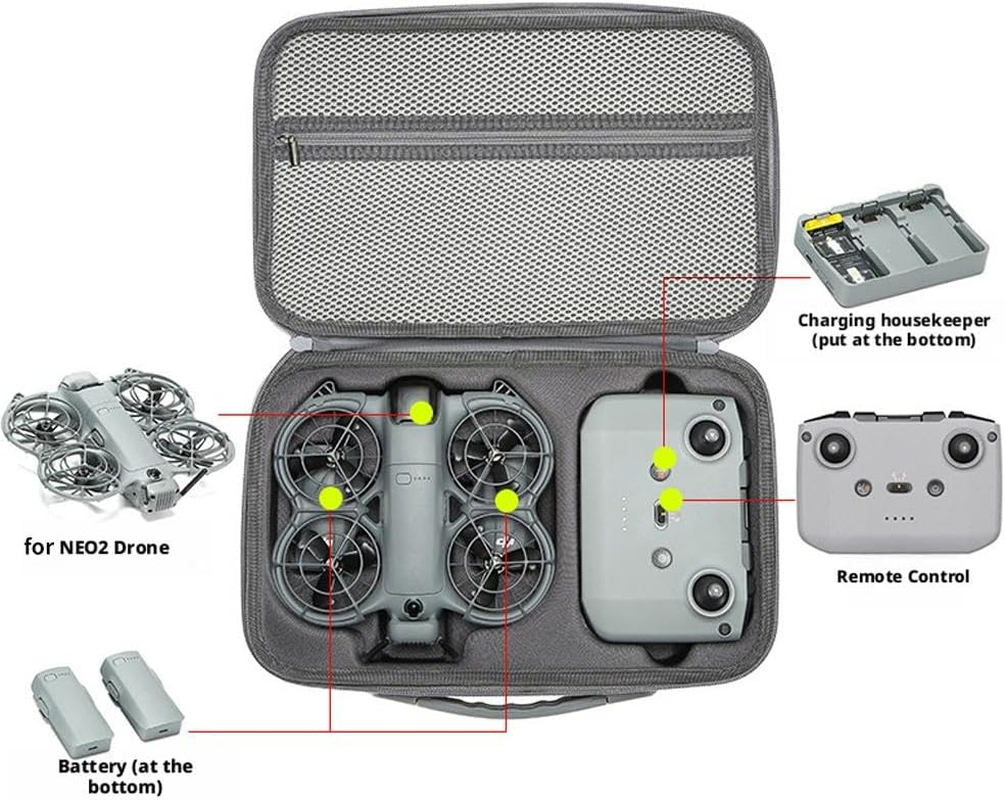 Charging housekeeper (put at the bottom)

for NEO2 Drone

Remote Control

Battery (at the bottom)