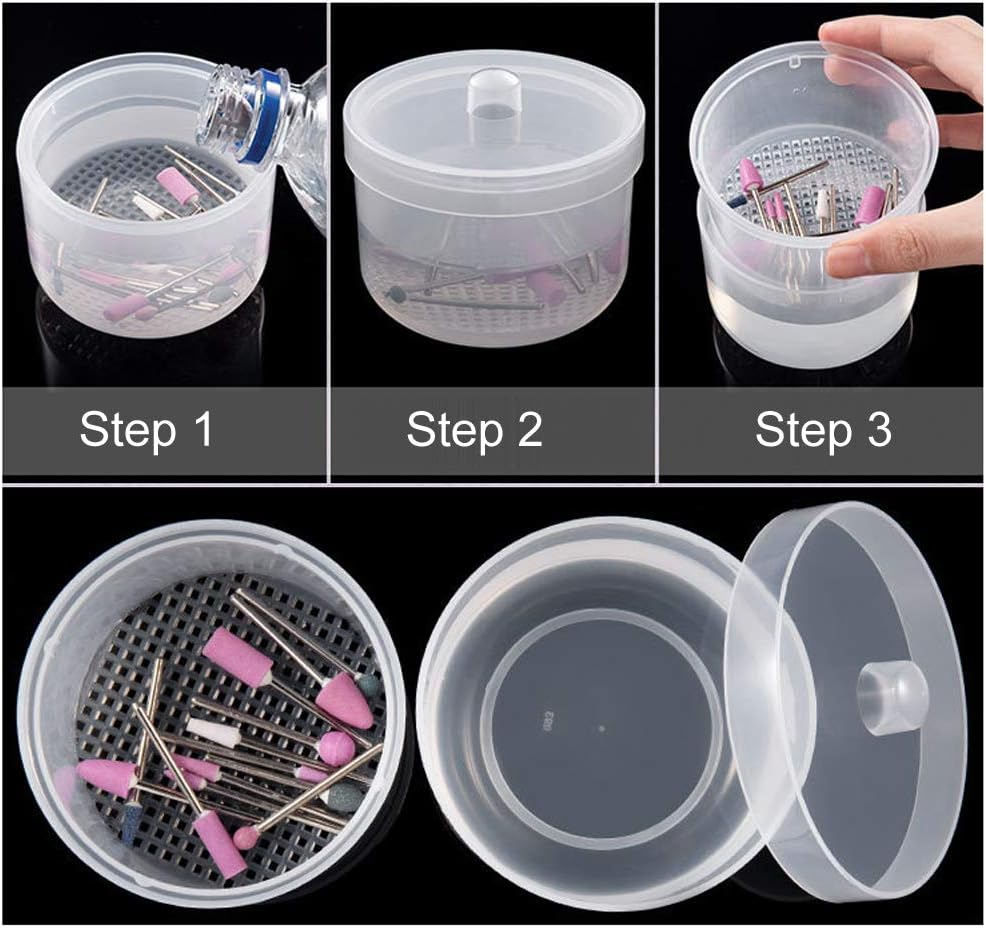 Step 1

Step 2

Step 3