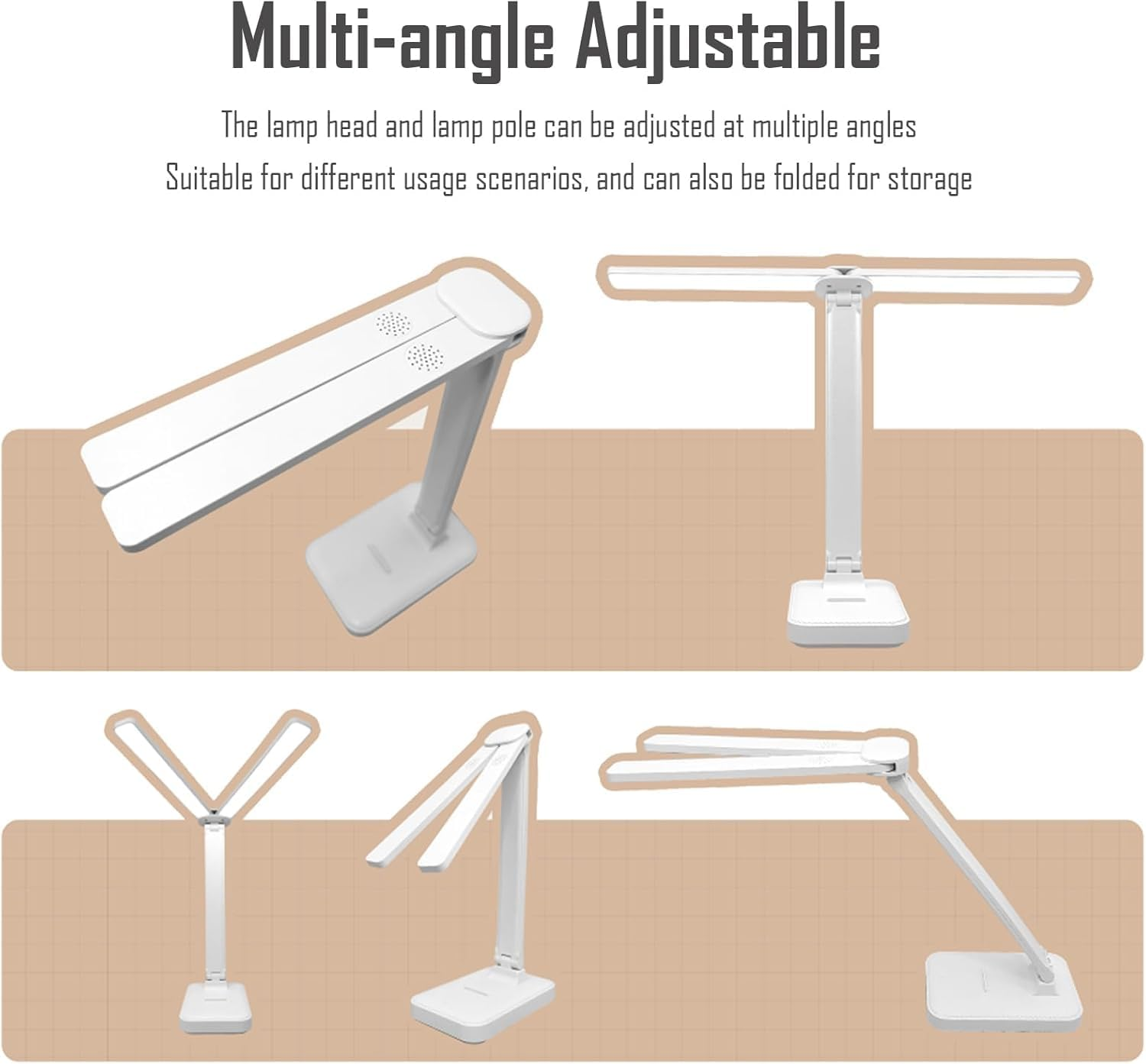 Multi-angle Adjustable

The lamp head and lamp pole can be adjusted at multiple angles
Suitable for different usage scenarios, and can also be folded for storage