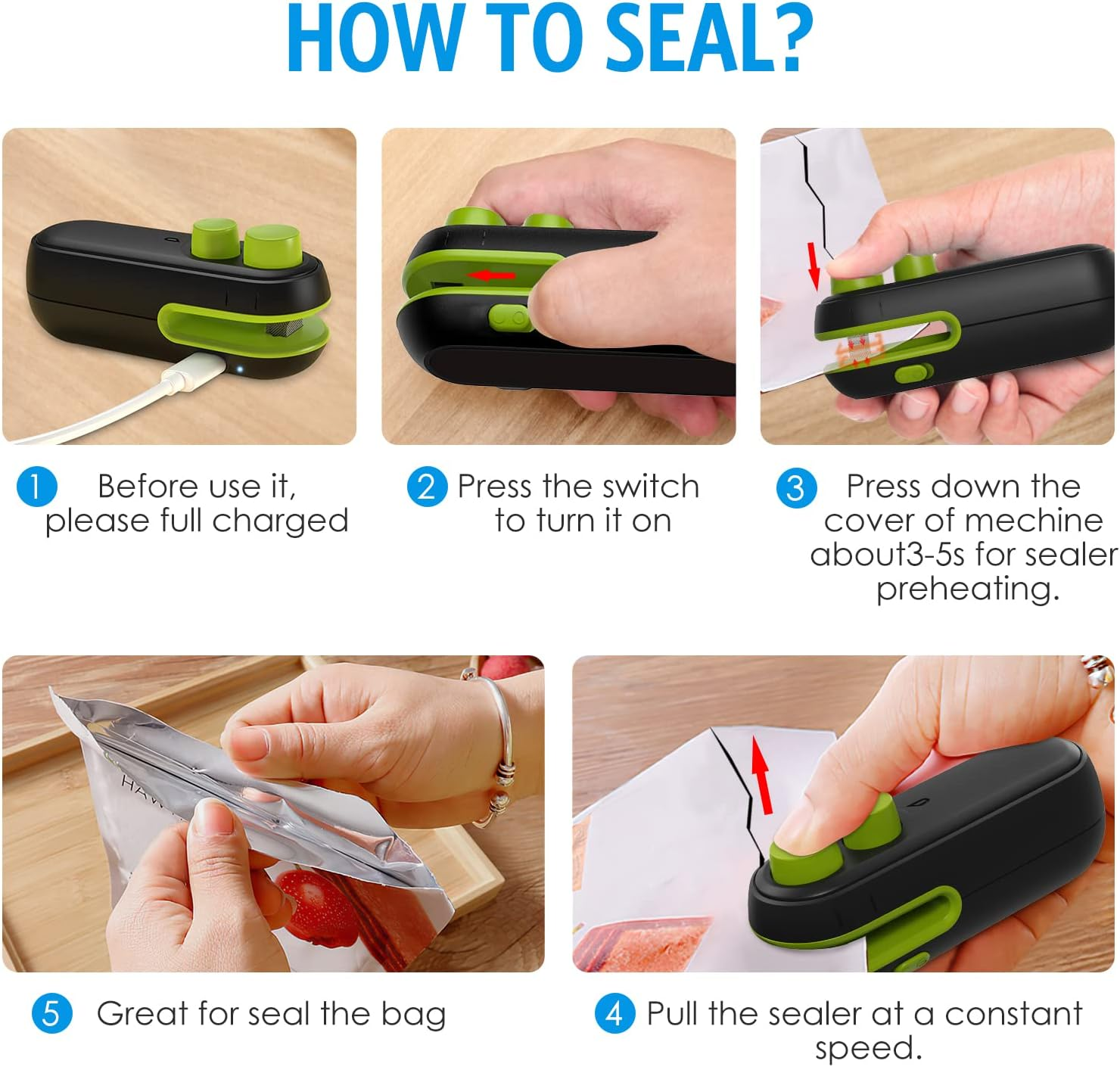 HOW TO SEAL?

1 Before use it, please full charged

2 Press the switch to turn it on

3 Press down the cover of mechine about3-5s for sealer preheating.

5 Great for seal the bag

4 Pull the sealer at a constant speed.