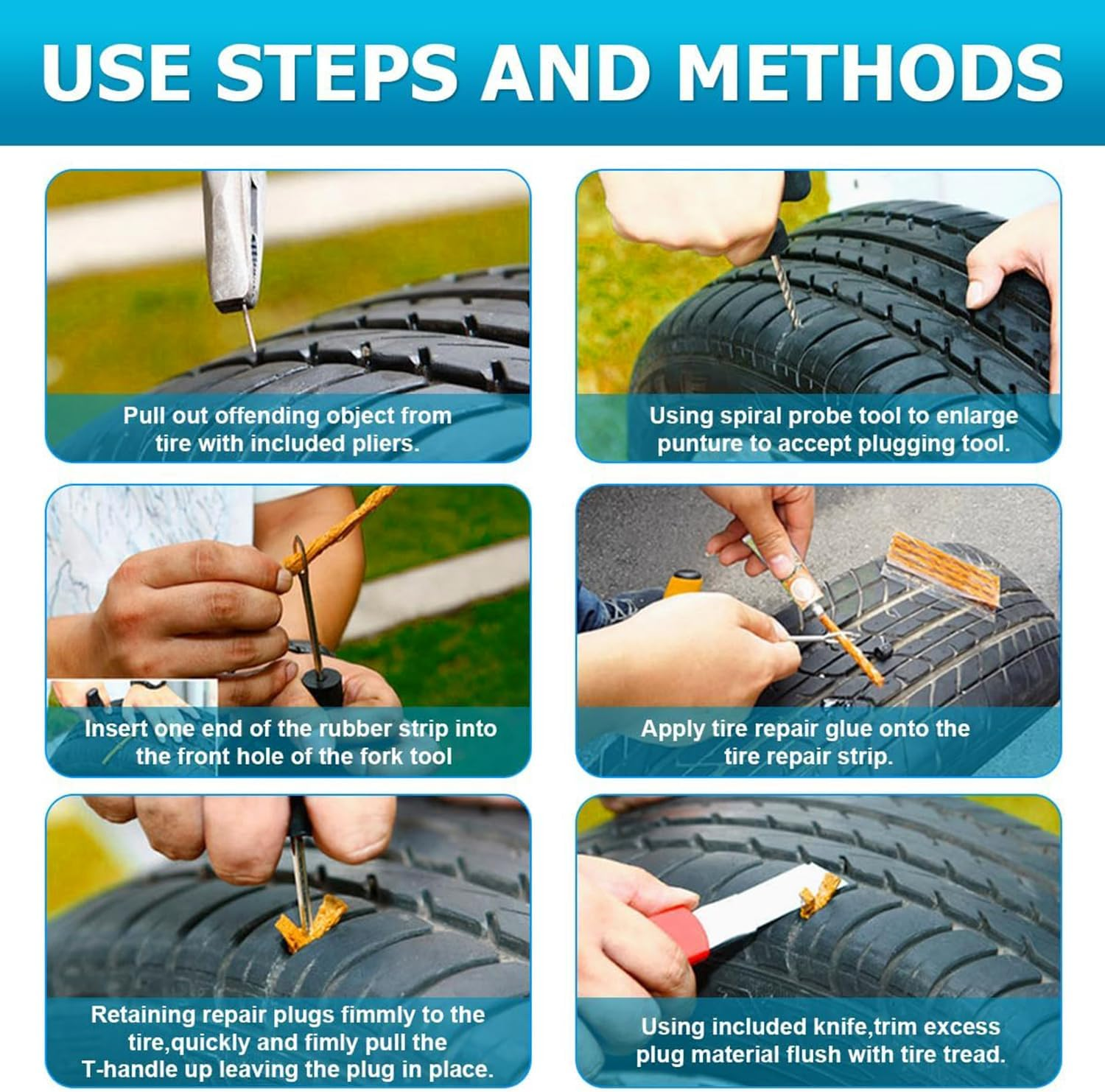 USE STEPS AND METHODS

Pull out offending object from tire with included pliers.

Using spiral probe tool to enlarge punture to accept plugging tool.

Insert one end of the rubber strip into the front hole of the fork tool

Apply tire repair glue onto the tire repair strip.

Retaining repair plugs fimmly to the tire,quickly and fimly pull the T-handle up leaving the plug in place.

Using included knife,trim excess plug material flush with tire tread.