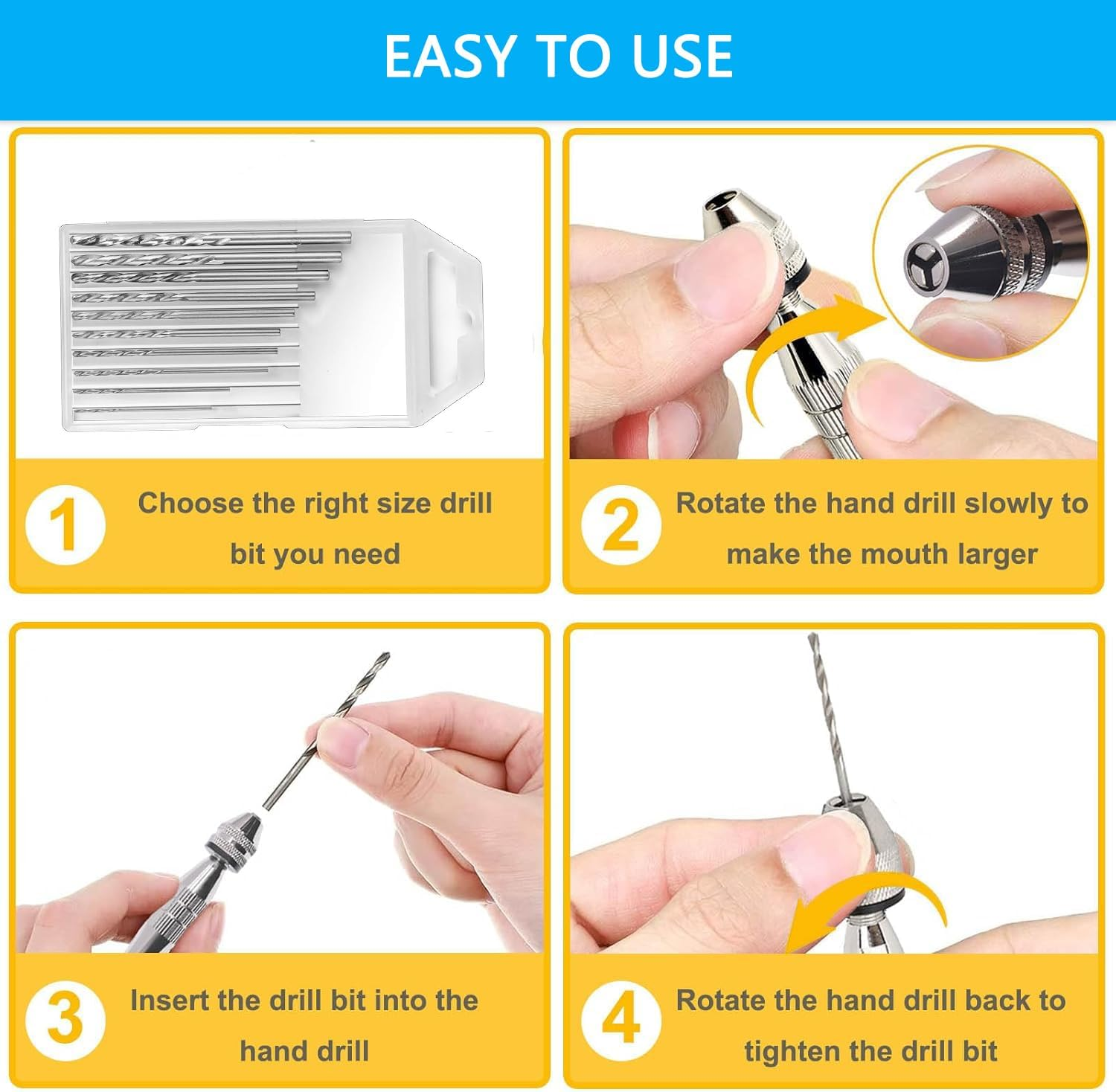 EASY TO USE

1 Choose the right size drill bit you need

2 Rotate the hand drill slowly to make the mouth larger

3 Insert the drill bit into the hand drill

4 Rotate the hand drill back to tighten the drill bit