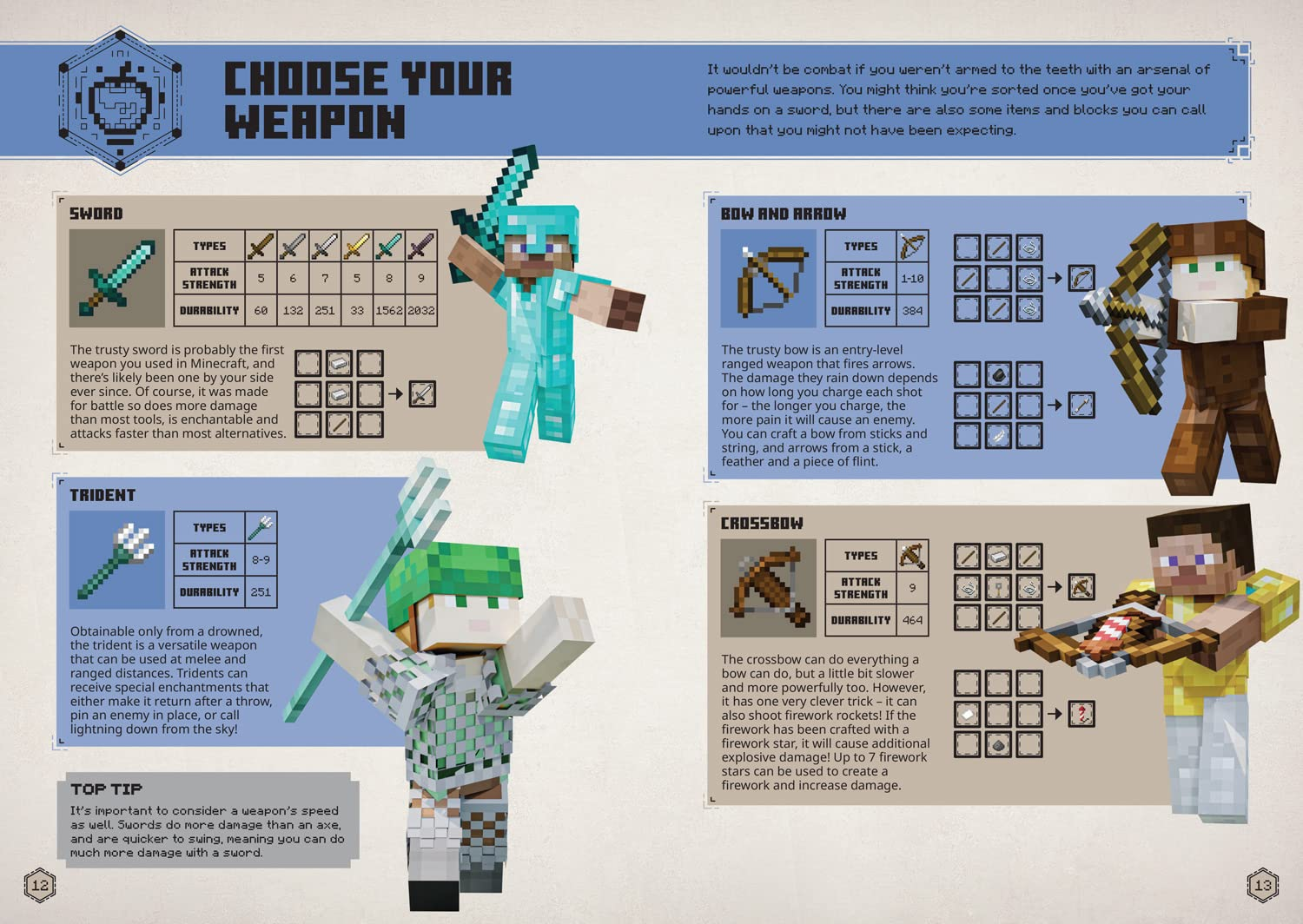 CHOOSE YOUR WEAPON

It wouldn't be combat if you weren't armed to the teeth with an arsenal of powerful weapons. You might think you're sorted once you've got your hands on a sword, but there are also some items and blocks you can call upon that you might not have been expecting.

SWORD

| TYPES | | | | | | |
|---|---|---|---|---|---|---|
| ATTACK STRENGTH | 5 | 6 | 7 | 5 | 8 | 9 |
| DURABILITY | 60 | 132 | 251 | 33 | 1562 | 2032 |

The trusty sword is probably the first weapon you used in Minecraft, and there's likely been one by your side ever since. Of course, it was made for battle so does more damage than most tools, is enchantable and attacks faster than most alternatives.

TRIDENT

| TYPES | |
|---|---|
| ATTACK STRENGTH | 8-9 |
| DURABILITY | 251 |

Obtainable only from a drowned, the trident is a versatile weapon that can be used at melee and ranged distances. Tridents can receive special enchantments that either make it return after a throw, pin an enemy in place, or call lightning down from the sky!

TOP TIP

It's important to consider a weapon's speed as well. Swords do more damage than an axe, and are quicker to swing, meaning you can do much more damage with a sword.

12

BOW AND ARROW

| TYPES | |
|---|---|
| ATTACK STRENGTH | 1-10 |
| DURABILITY | 384 |

The trusty bow is an entry-level ranged weapon that fires arrows. The damage they rain down depends on how long you charge each shot for – the longer you charge, the more pain it will cause an enemy. You can craft a bow from sticks and string, and arrows from a stick, a feather and a piece of flint.

CROSSBOW

| TYPES | |
|---|---|
| ATTACK STRENGTH | 9 |
| DURABILITY | 464 |

The crossbow can do everything a bow can do, but a little bit slower and more powerfully too. However, it has one very clever trick – it can also shoot firework rockets! If the firework has been crafted with a firework star, it will cause additional explosive damage! Up to 7 firework stars can be used to create a firework and increase damage.

13