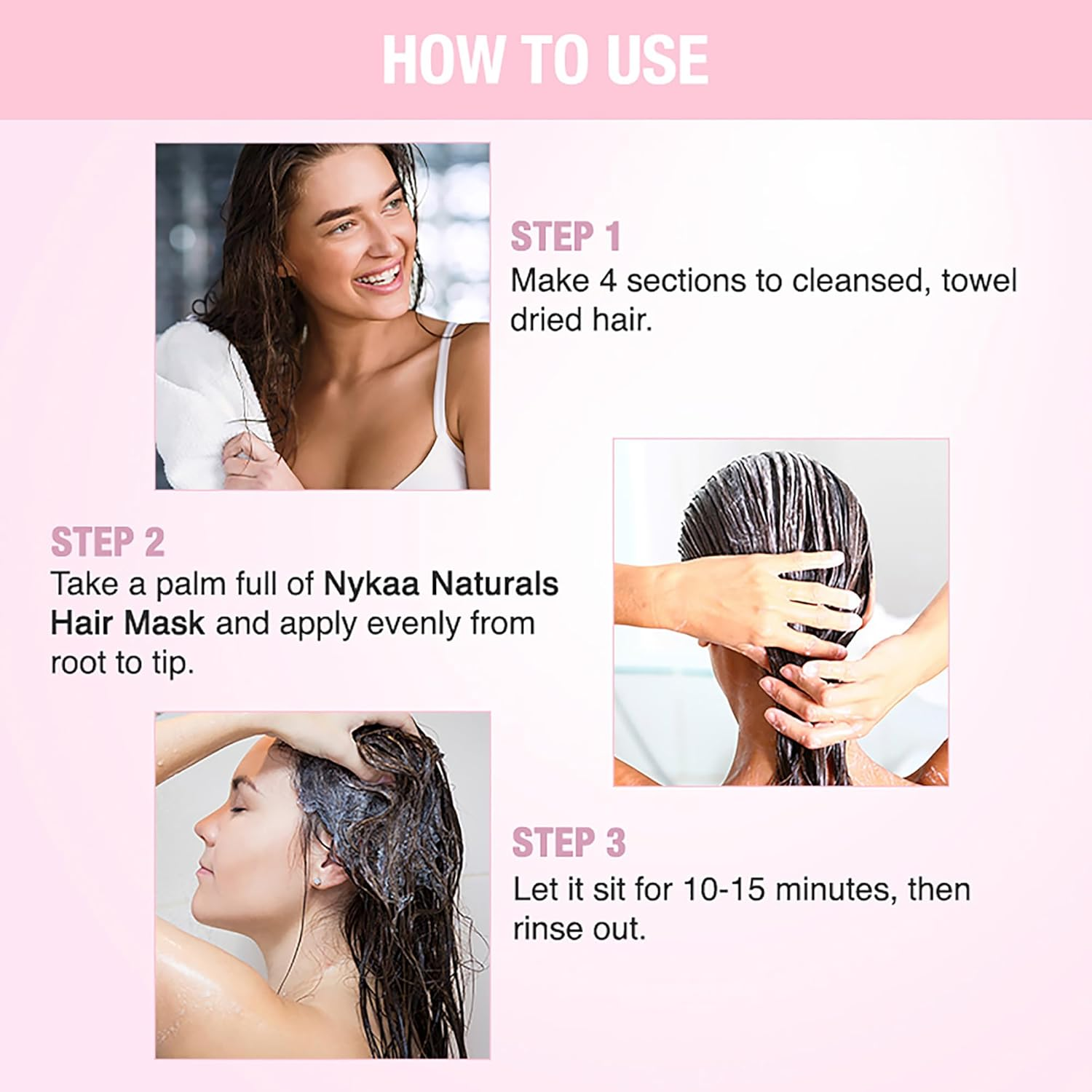 HOW TO USE

STEP 1
Make 4 sections to cleansed, towel dried hair.

STEP 2
Take a palm full of Nykaa Naturals Hair Mask and apply evenly from root to tip.

STEP 3
Let it sit for 10-15 minutes, then rinse out.