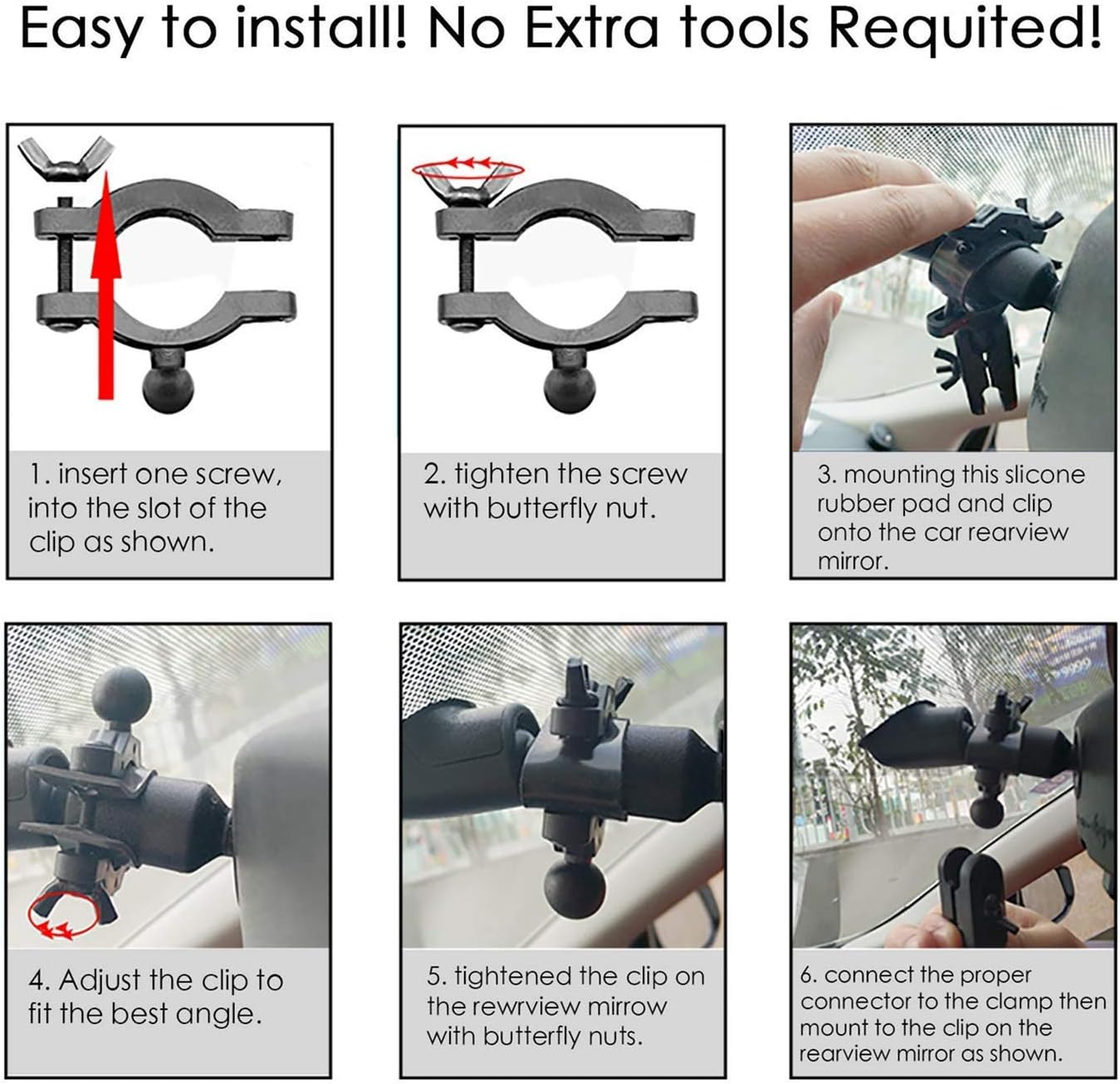 Easy to install! No Extra tools Requited!

1. insert one screw, into the slot of the clip as shown.

2. tighten the screw with butterfly nut.

3. mounting this slicone rubber pad and clip onto the car rearview mirror.

4. Adjust the clip to fit the best angle.

5. tightened the clip on the rewrview mirrow with butterfly nuts.

6. connect the proper connector to the clamp then mount to the clip on the rearview mirror as shown.