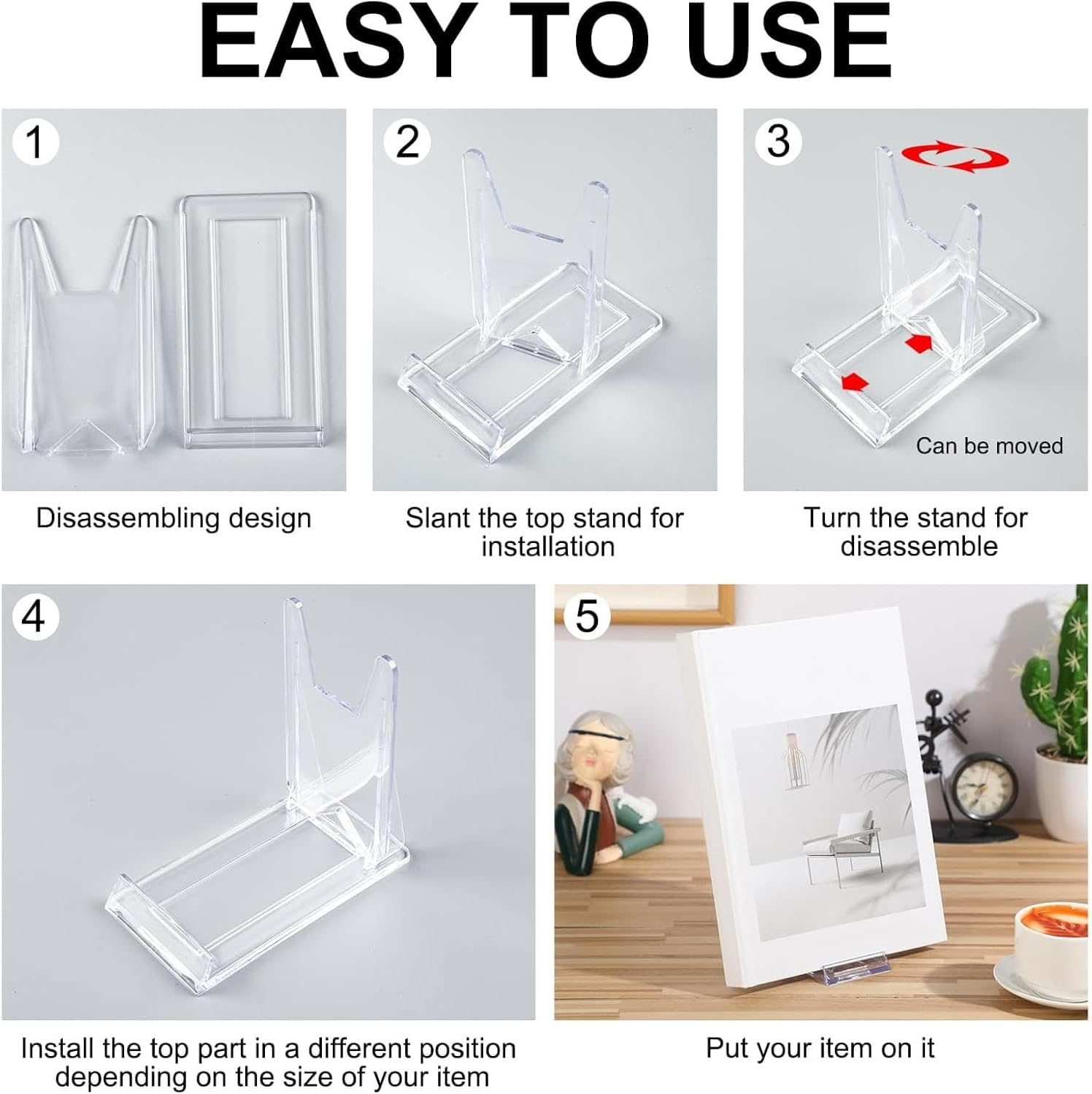 EASY TO USE

1

Disassembling design

2

Slant the top stand for installation

3

Can be moved

Turn the stand for disassemble

4

Install the top part in a different position depending on the size of your item

5

Put your item on it