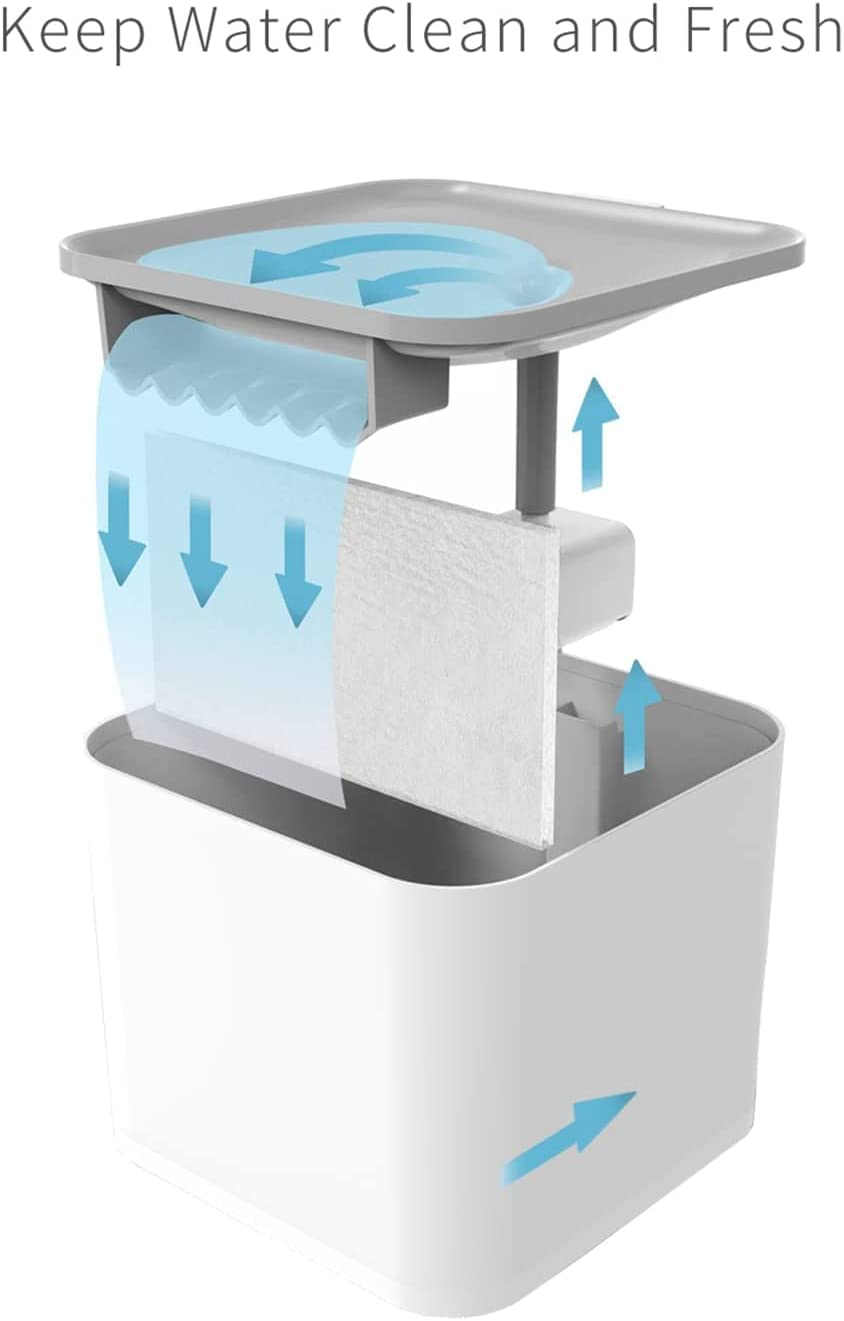 Keep Water Clean and Fresh