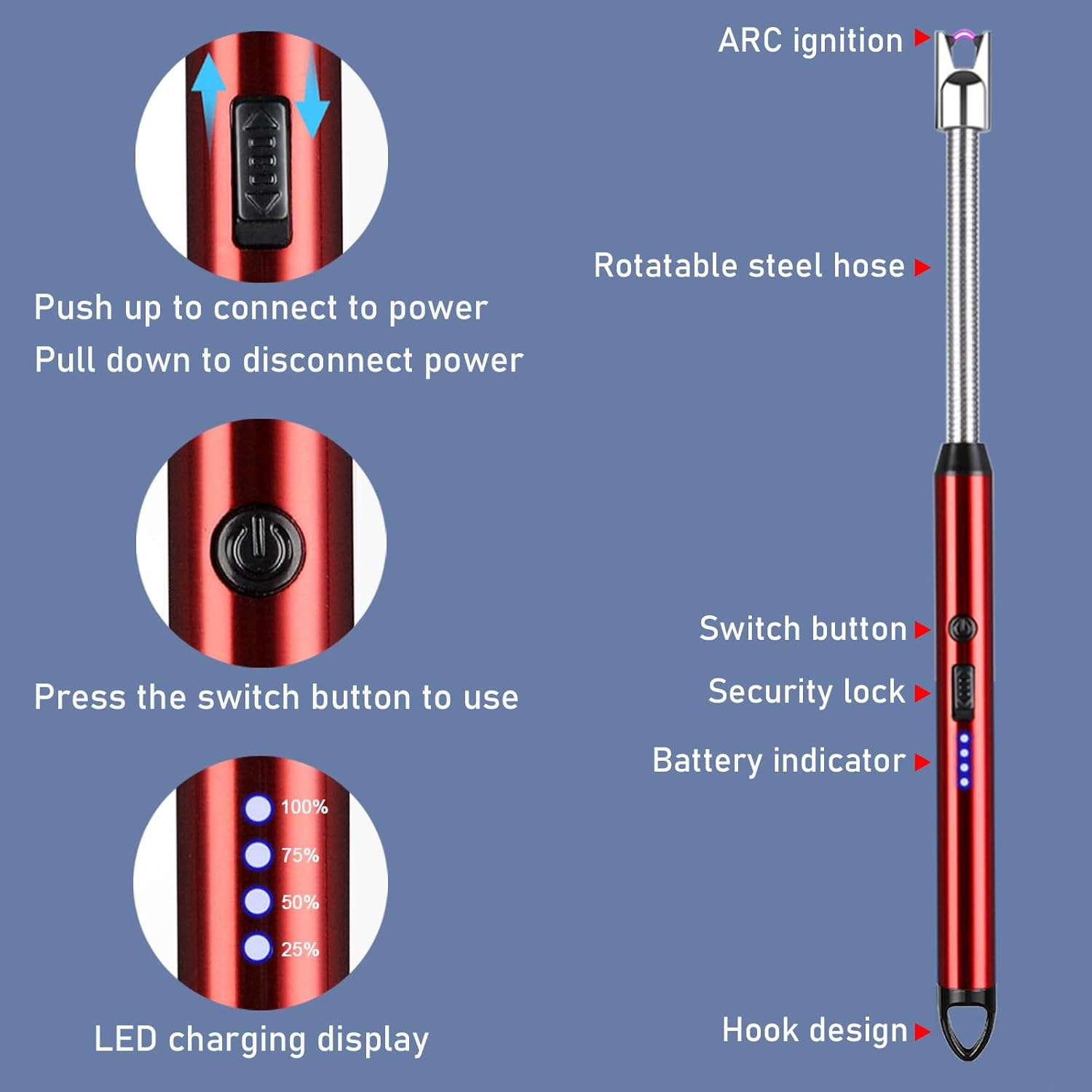 Push up to connect to power
Pull down to disconnect power

Press the switch button to use

100%
75%
50%
25%

LED charging display

ARC ignition

Rotatable steel hose

Switch button

Security lock

Battery indicator

Hook design