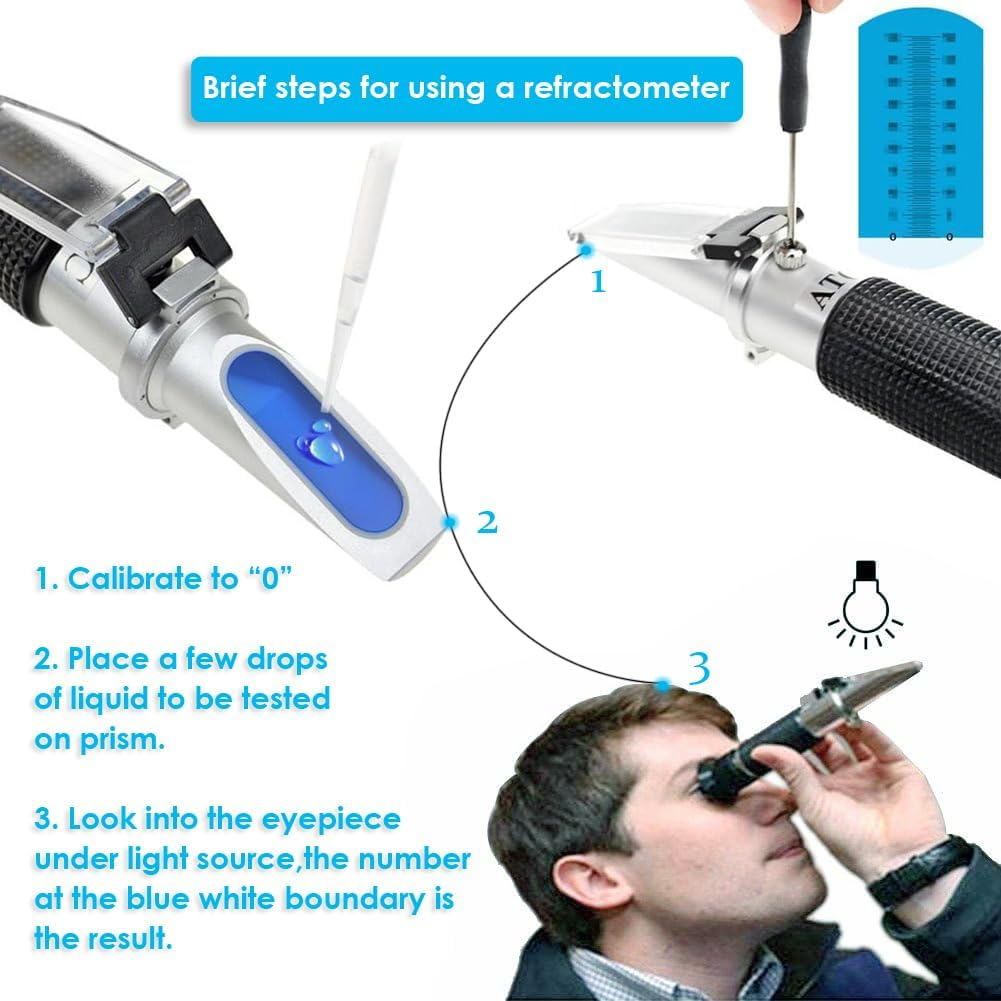 Brief steps for using a refractometer

0 0

1

ATC

2

3

1. Calibrate to “0”

2. Place a few drops of liquid to be tested on prism.

3. Look into the eyepiece under light source,the number at the blue white boundary is the result.