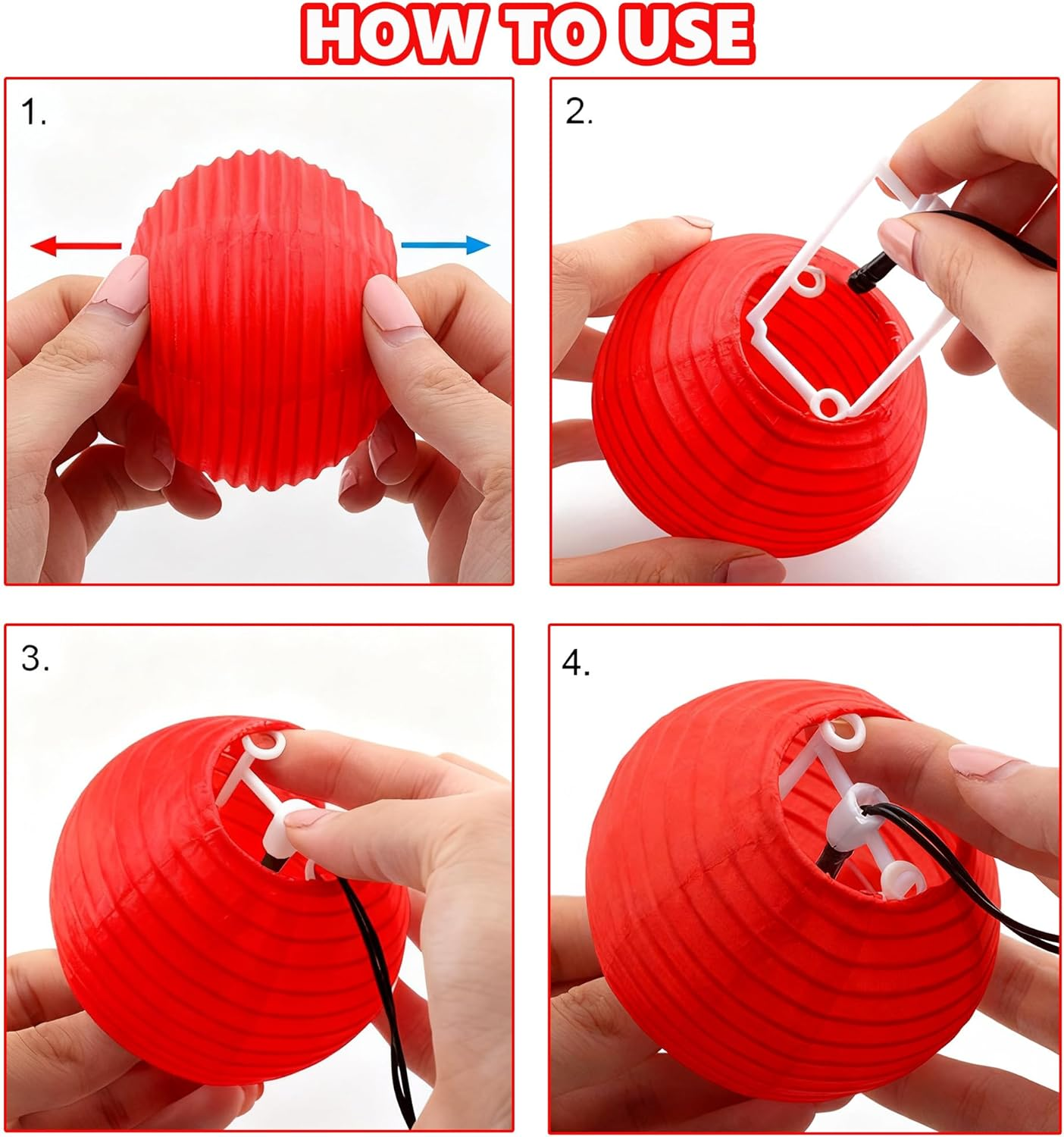 HOW TO USE

1.

2.

3.

4.