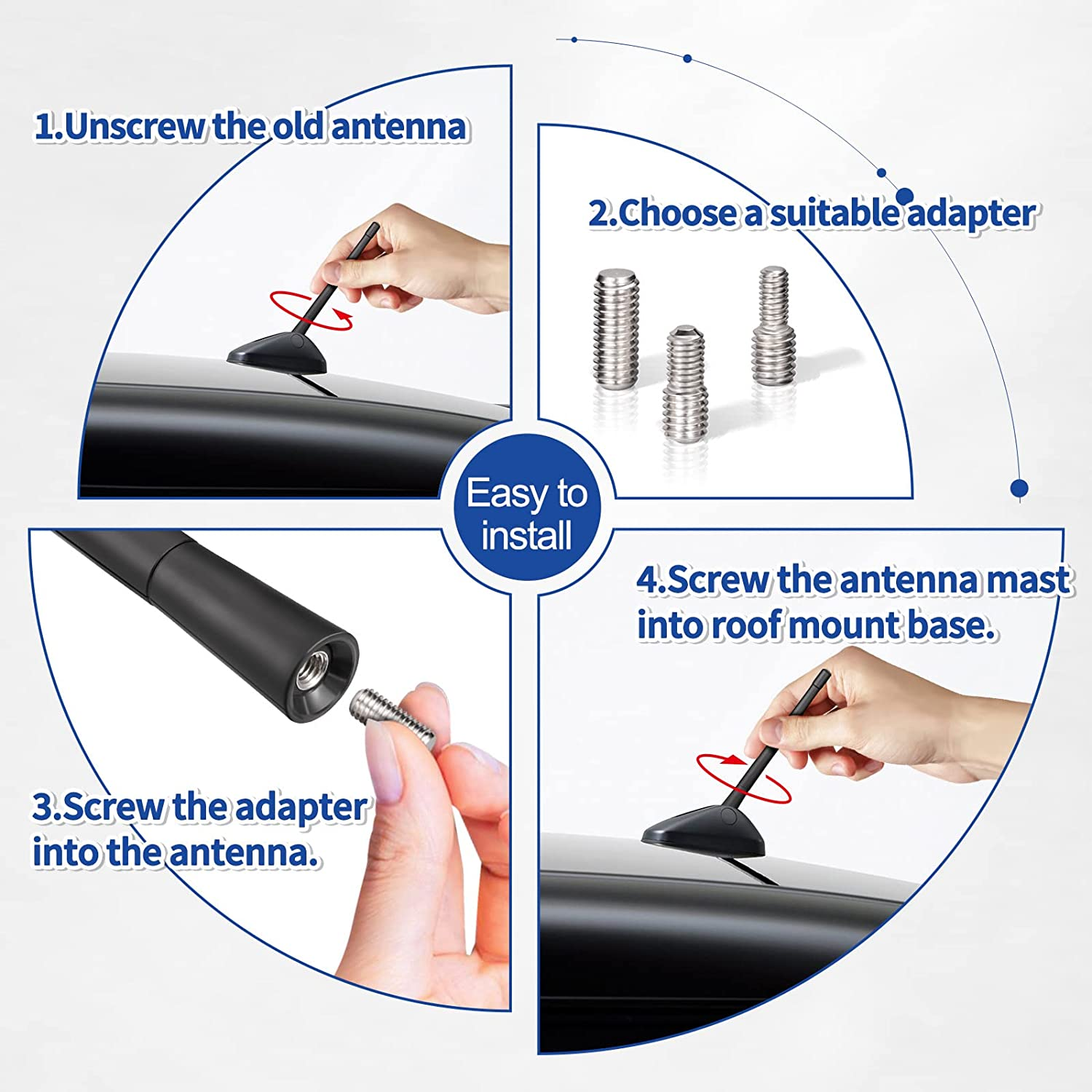 1.Unscrew the old antenna

2.Choose a suitable adapter

Easy to install

3.Screw the adapter into the antenna.

4.Screw the antenna mast into roof mount base.