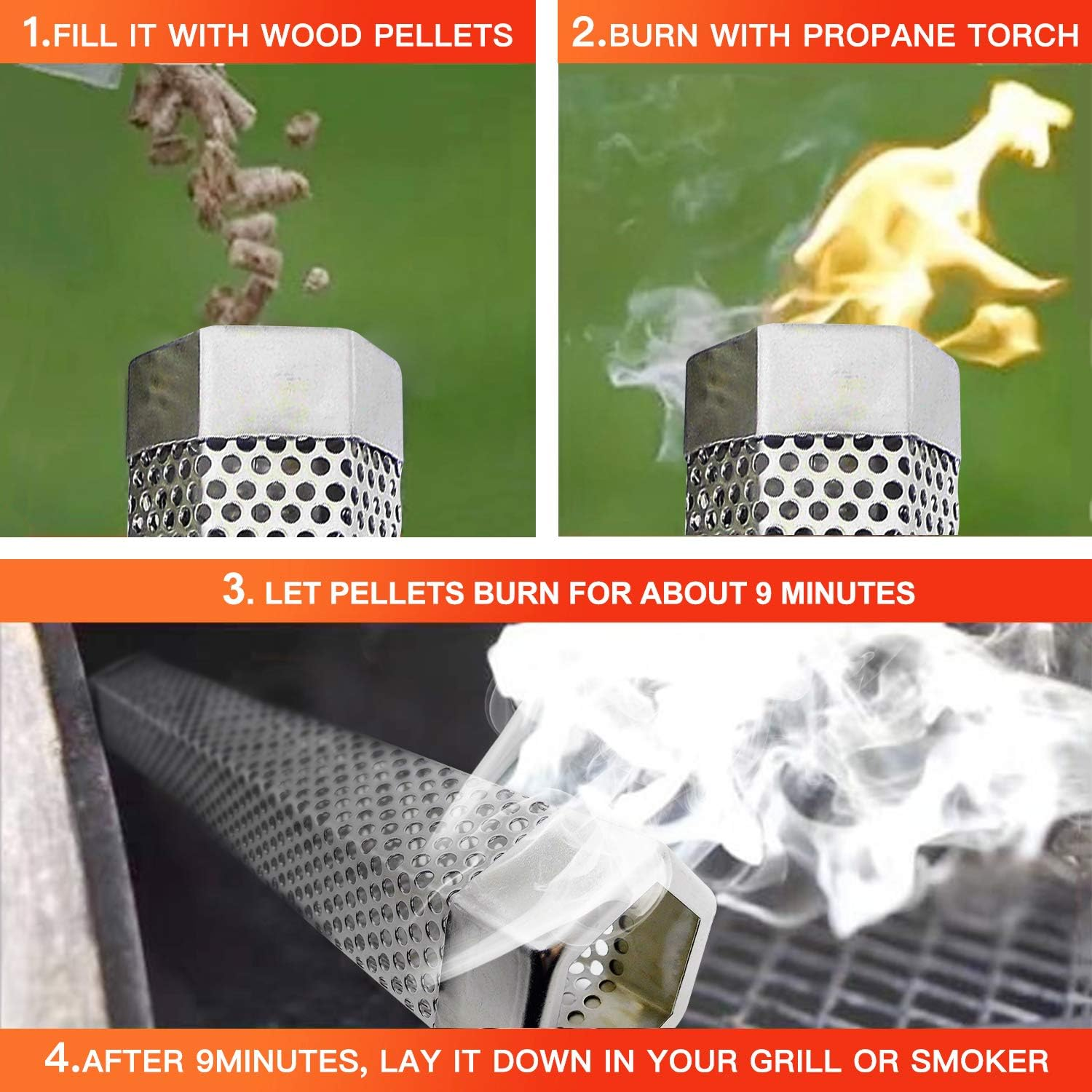 1.FILL IT WITH WOOD PELLETS

2.BURN WITH PROPANE TORCH

3. LET PELLETS BURN FOR ABOUT 9 MINUTES

4.AFTER 9MINUTES, LAY IT DOWN IN YOUR GRILL OR SMOKER