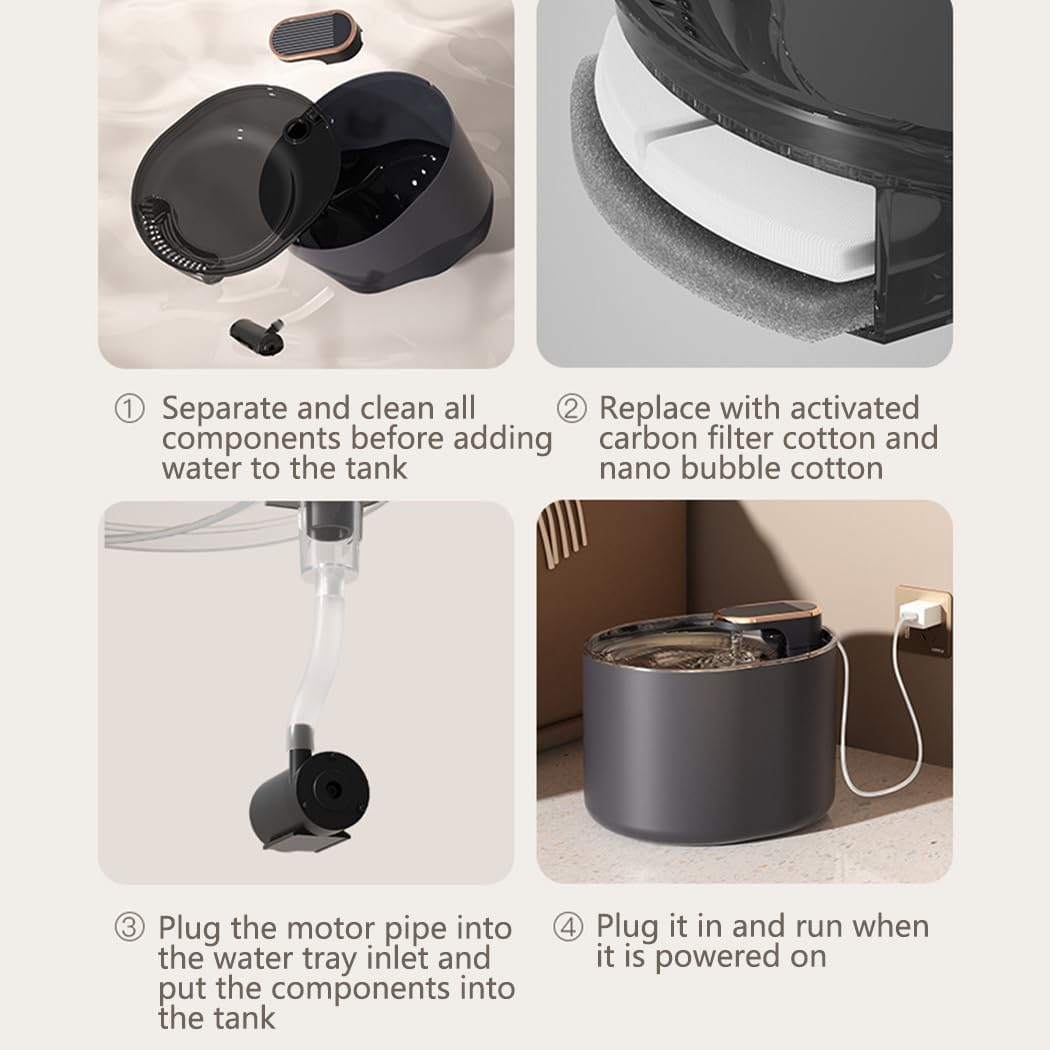 ① Separate and clean all components before adding water to the tank

② Replace with activated carbon filter cotton and nano bubble cotton

③ Plug the motor pipe into the water tray inlet and put the components into the tank

④ Plug it in and run when it is powered on