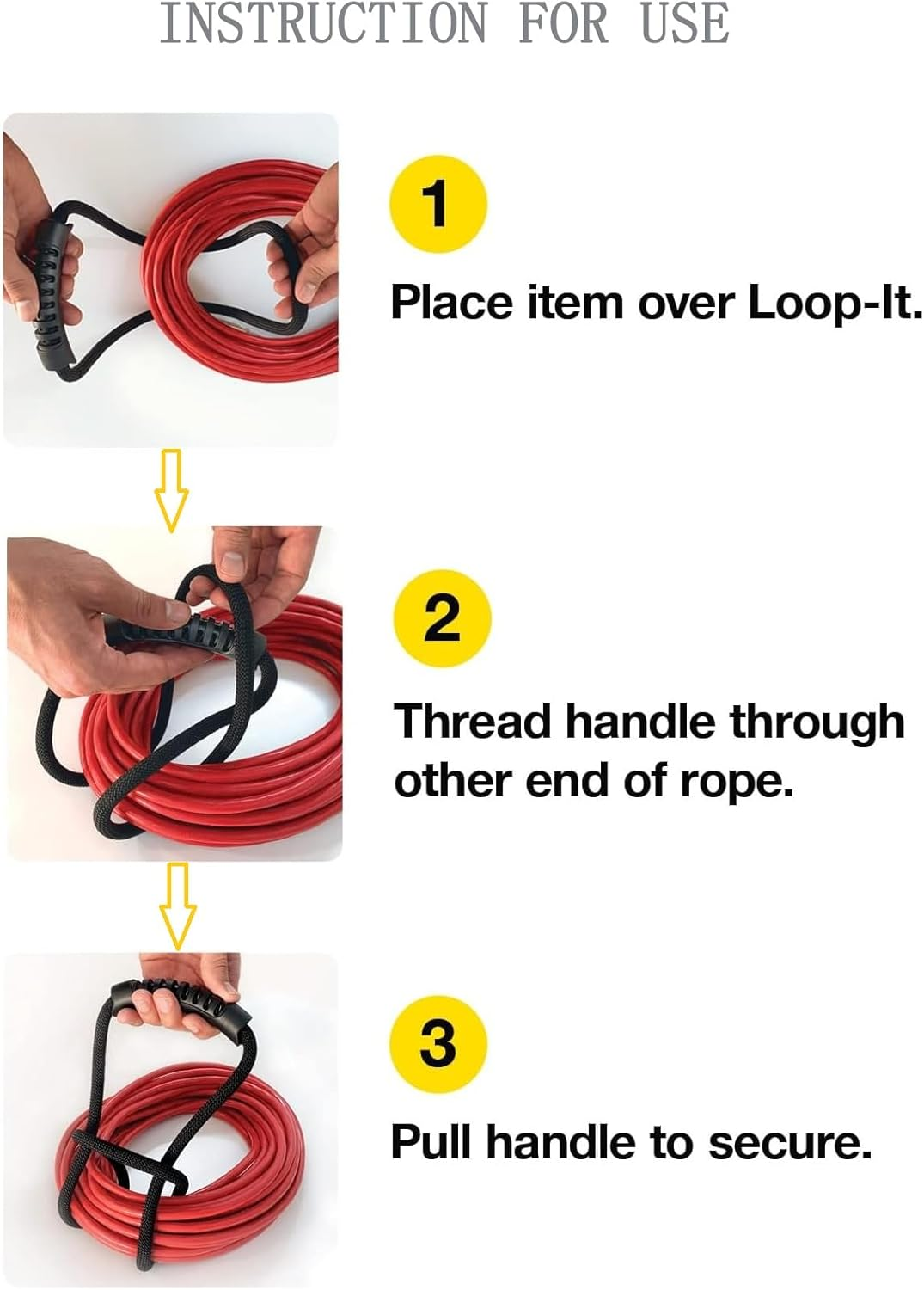 INSTRUCTION FOR USE

1

Place item over Loop-It.

2

Thread handle through other end of rope.

3

Pull handle to secure.