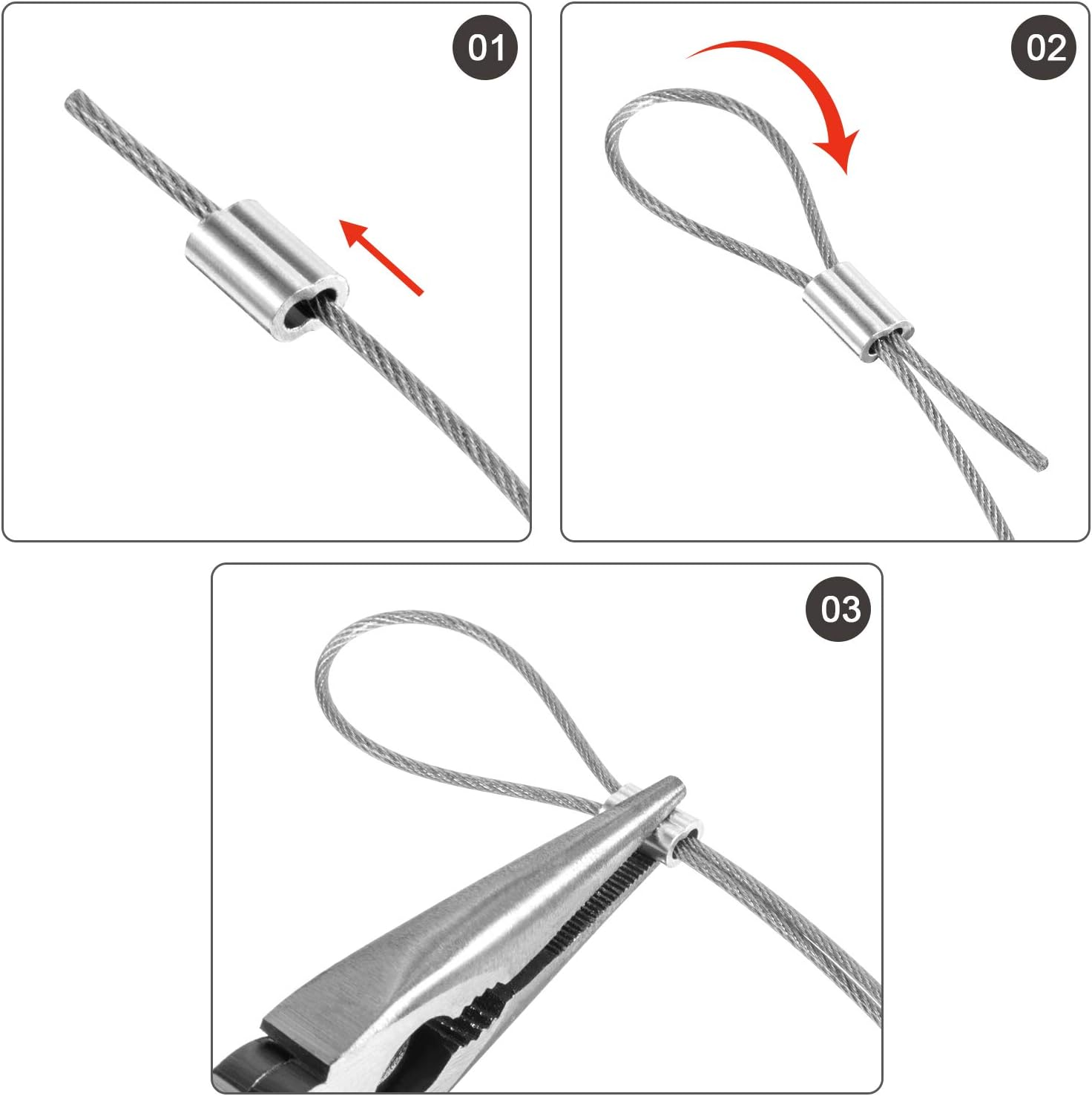 01

02

03