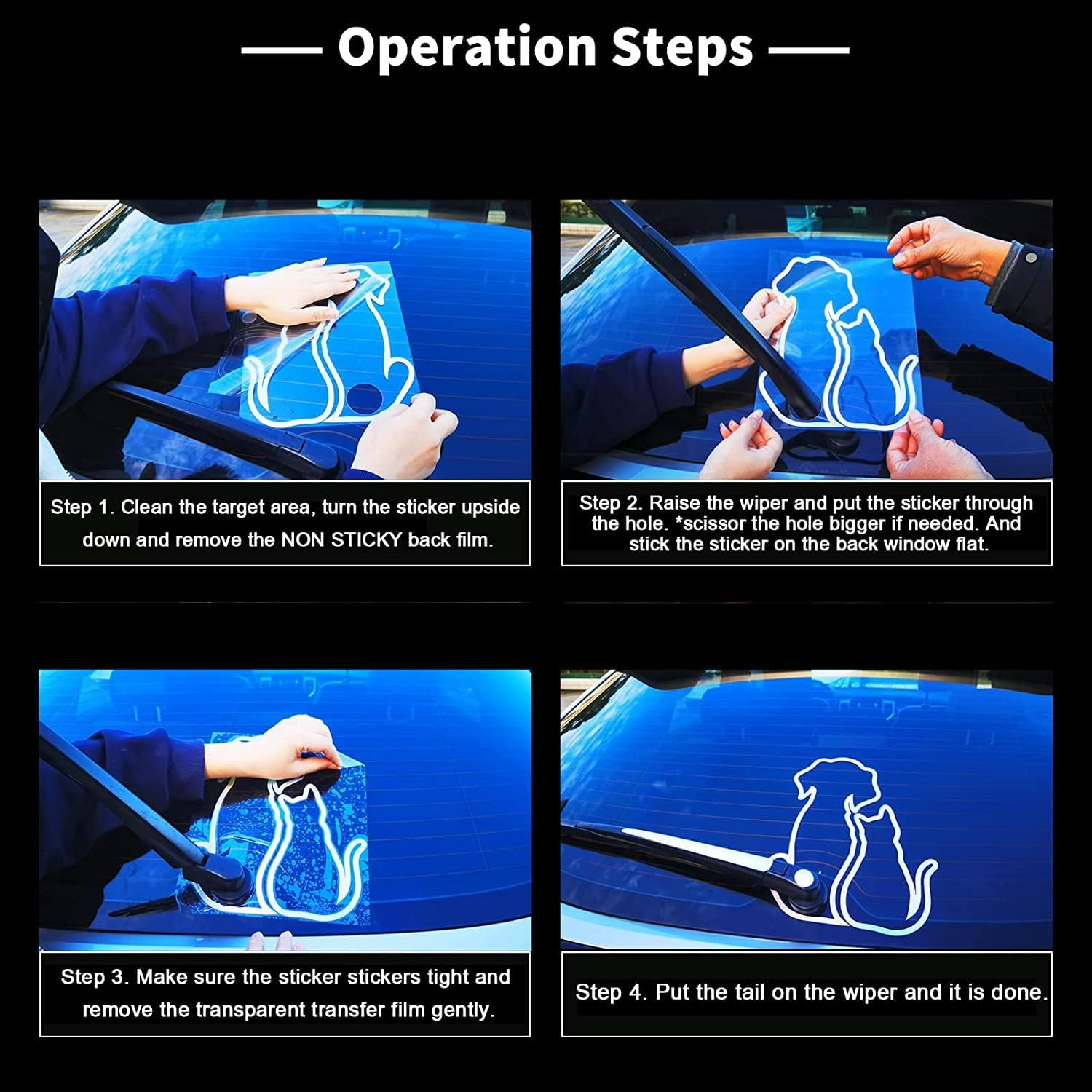 Operation Steps

Step 1. Clean the target area, turn the sticker upside down and remove the NON STICKY back film.

Step 2. Raise the wiper and put the sticker through the hole. *scissor the hole bigger if needed. And stick the sticker on the back window flat.

Step 3. Make sure the sticker stickers tight and remove the transparent transfer film gently.

Step 4. Put the tail on the wiper and it is done.