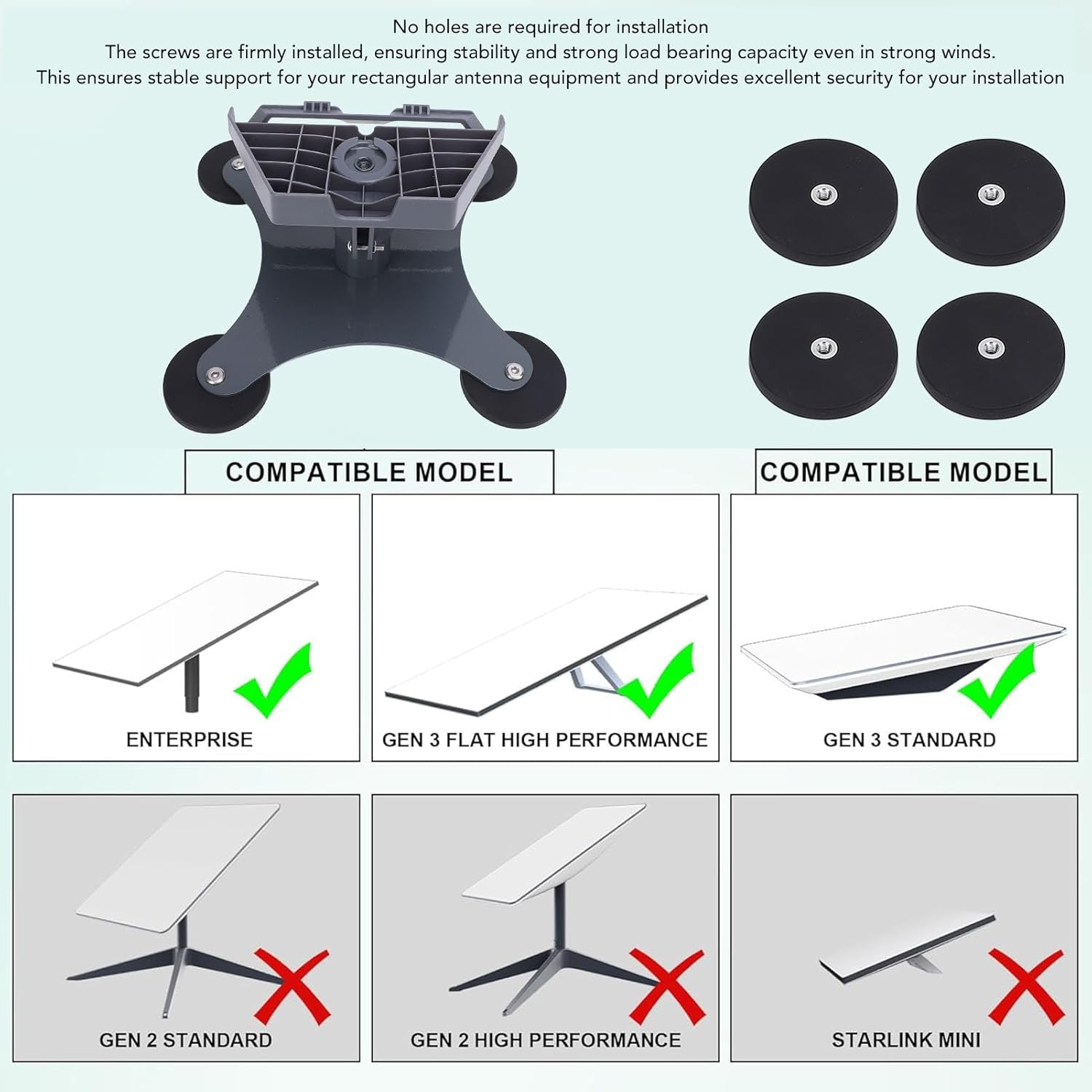 No holes are required for installation
The screws are firmly installed, ensuring stability and strong load bearing capacity even in strong winds.
This ensures stable support for your rectangular antenna equipment and provides excellent security for your installation

COMPATIBLE MODEL

COMPATIBLE MODEL

ENTERPRISE

GEN 3 FLAT HIGH PERFORMANCE

GEN 3 STANDARD

GEN 2 STANDARD

GEN 2 HIGH PERFORMANCE

STARLINK MINI