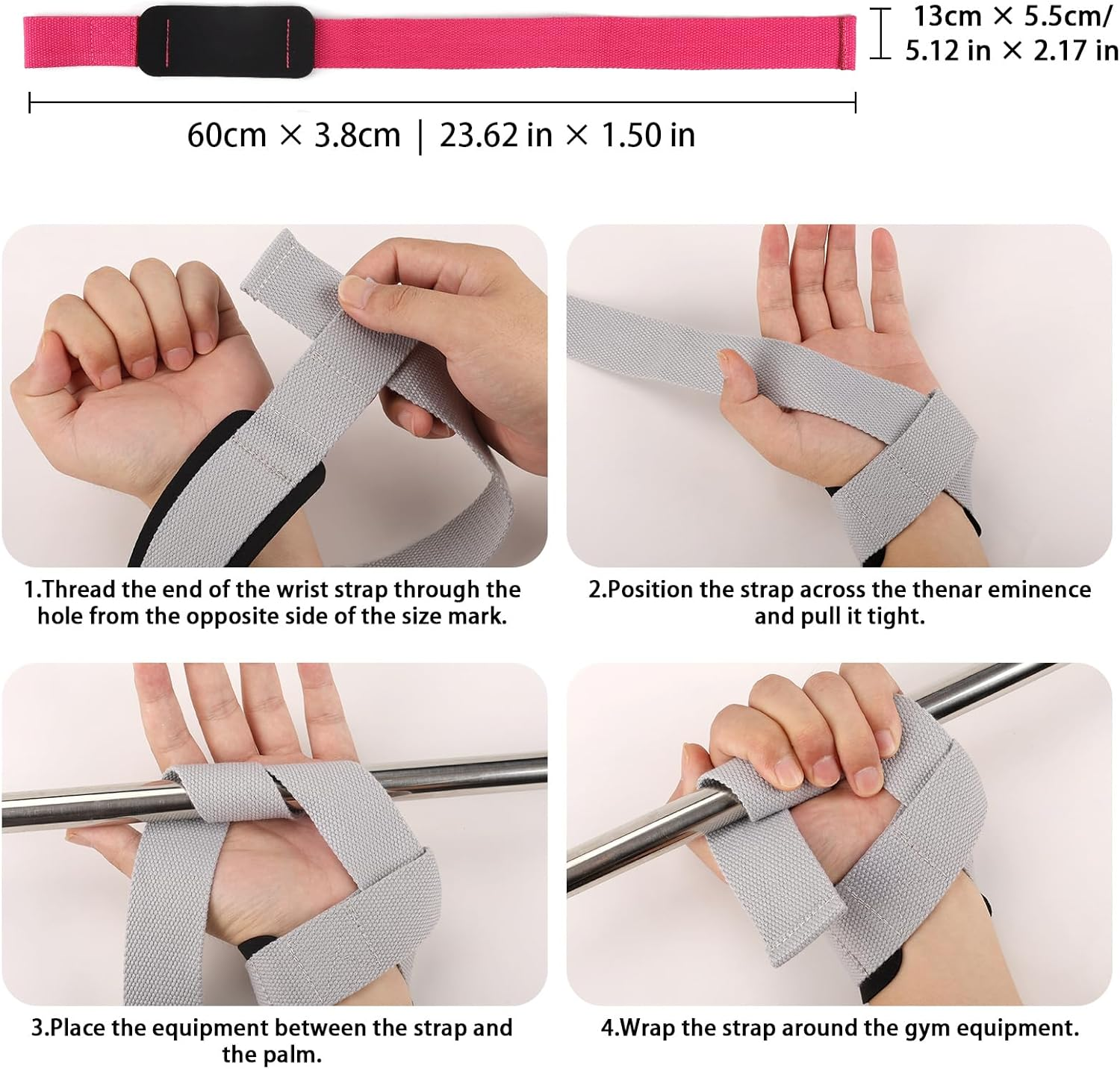 13cm × 5.5cm/
5.12 in × 2.17 in

60cm × 3.8cm | 23.62 in × 1.50 in

1.Thread the end of the wrist strap through the hole from the opposite side of the size mark.

2.Position the strap across the thenar eminence and pull it tight.

3.Place the equipment between the strap and the palm.

4.Wrap the strap around the gym equipment.