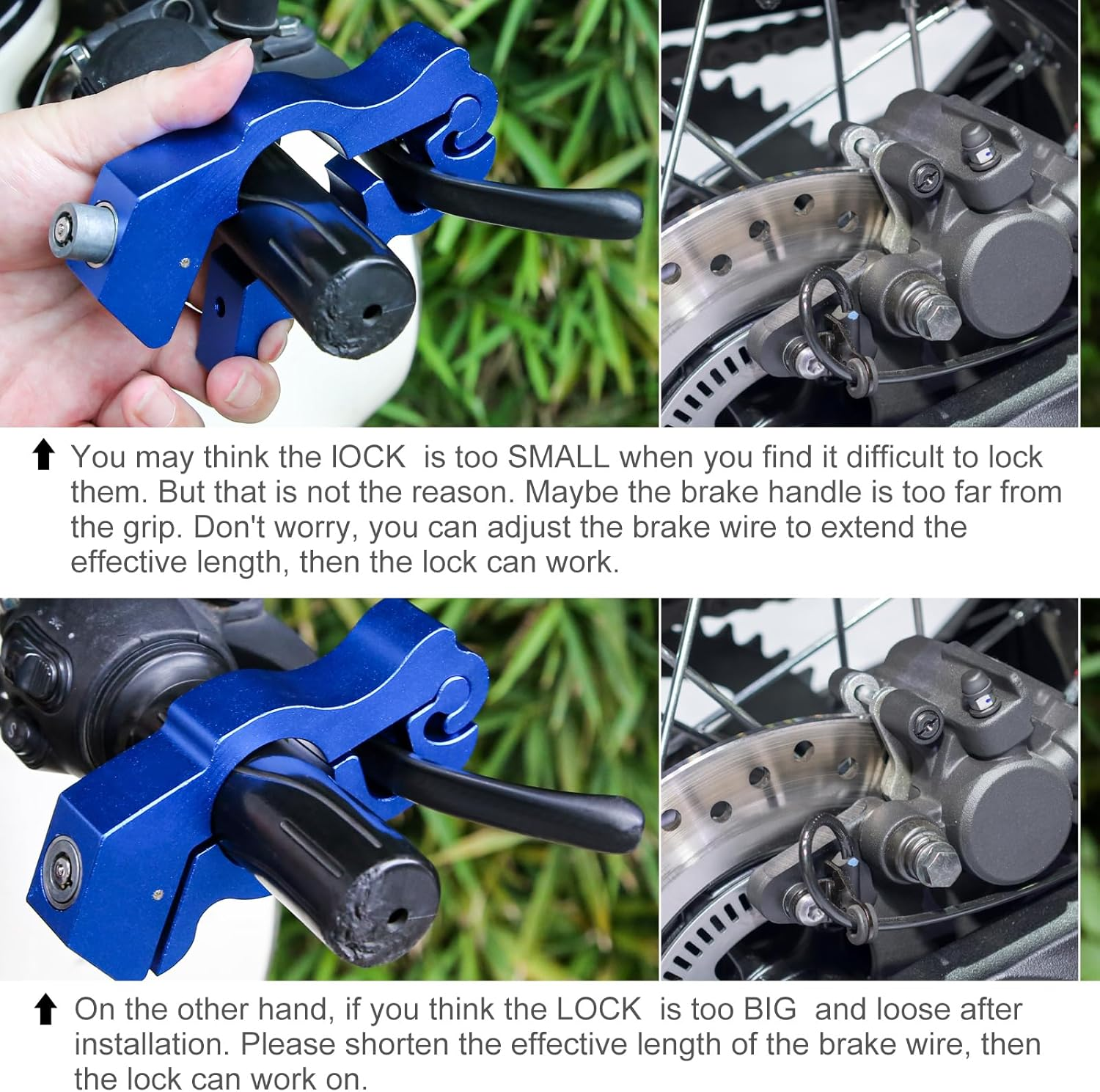 You may think the lOCK is too SMALL when you find it difficult to lock them. But that is not the reason. Maybe the brake handle is too far from the grip. Don't worry, you can adjust the brake wire to extend the effective length, then the lock can work.

On the other hand, if you think the LOCK is too BIG and loose after installation. Please shorten the effective length of the brake wire, then the lock can work on.