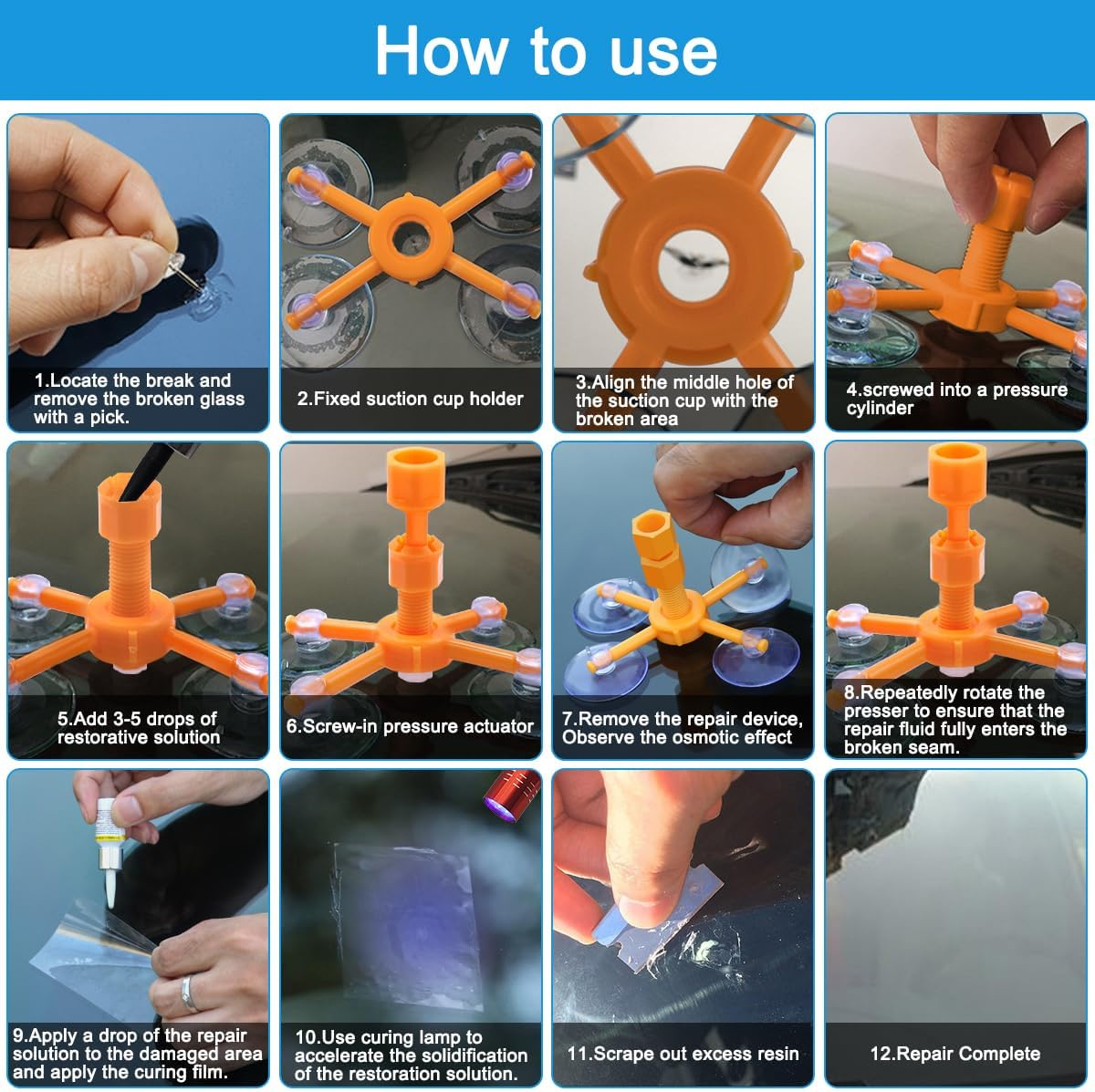 How to use

1.Locate the break and remove the broken glass with a pick.

2.Fixed suction cup holder

3.Align the middle hole of the suction cup with the broken area

4.screwed into a pressure cylinder

5.Add 3-5 drops of restorative solution

6.Screw-in pressure actuator

7.Remove the repair device, Observe the osmotic effect

8.Repeatedly rotate the presser to ensure that the repair fluid fully enters the broken seam.

9.Apply a drop of the repair solution to the damaged area and apply the curing film.

10.Use curing lamp to accelerate the solidification of the restoration solution.

11.Scrape out excess resin

12.Repair Complete