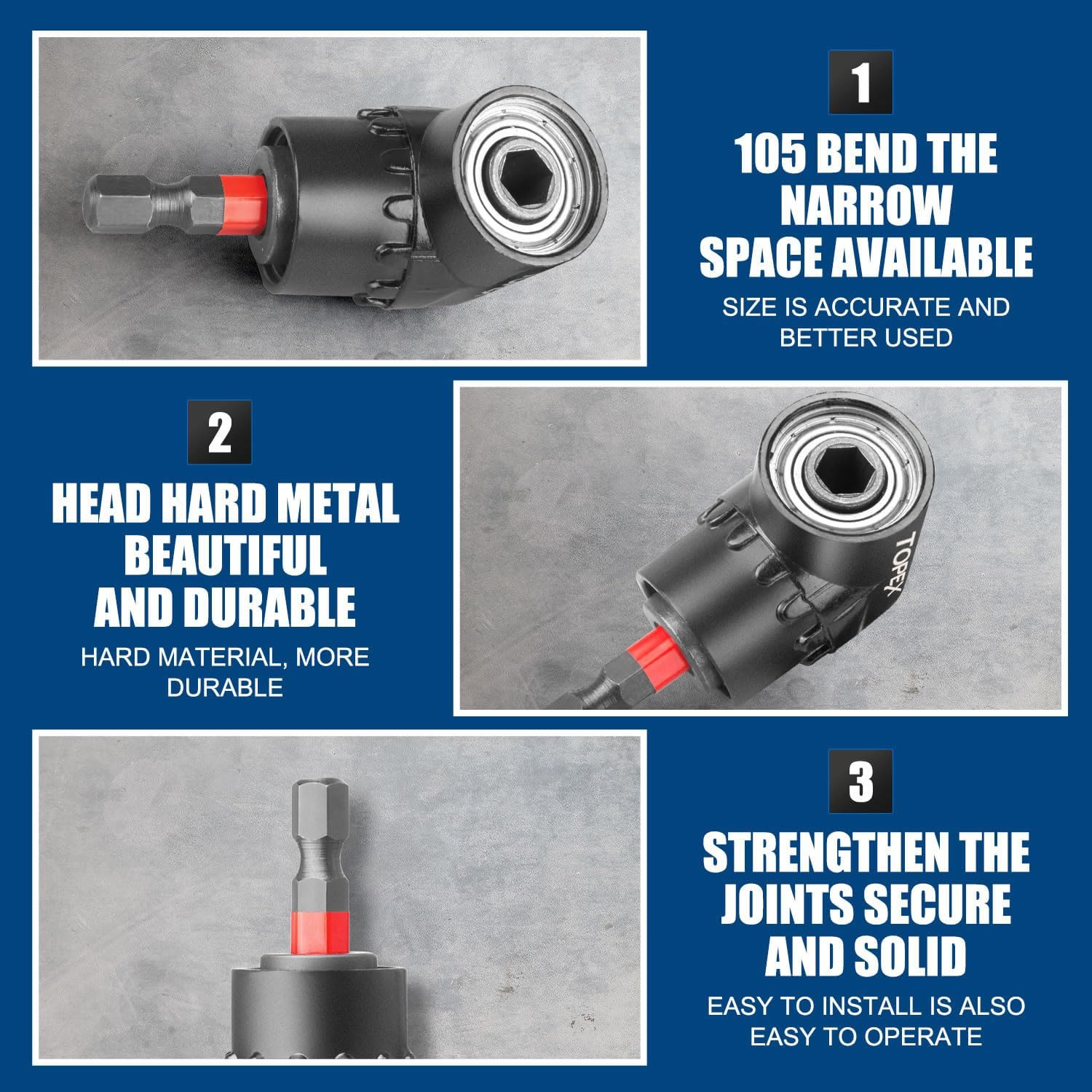 1

105 BEND THE NARROW SPACE AVAILABLE

SIZE IS ACCURATE AND BETTER USED

2

HEAD HARD METAL BEAUTIFUL AND DURABLE

HARD MATERIAL, MORE DURABLE

TOPEX

3

STRENGTHEN THE JOINTS SECURE AND SOLID

EASY TO INSTALL IS ALSO EASY TO OPERATE