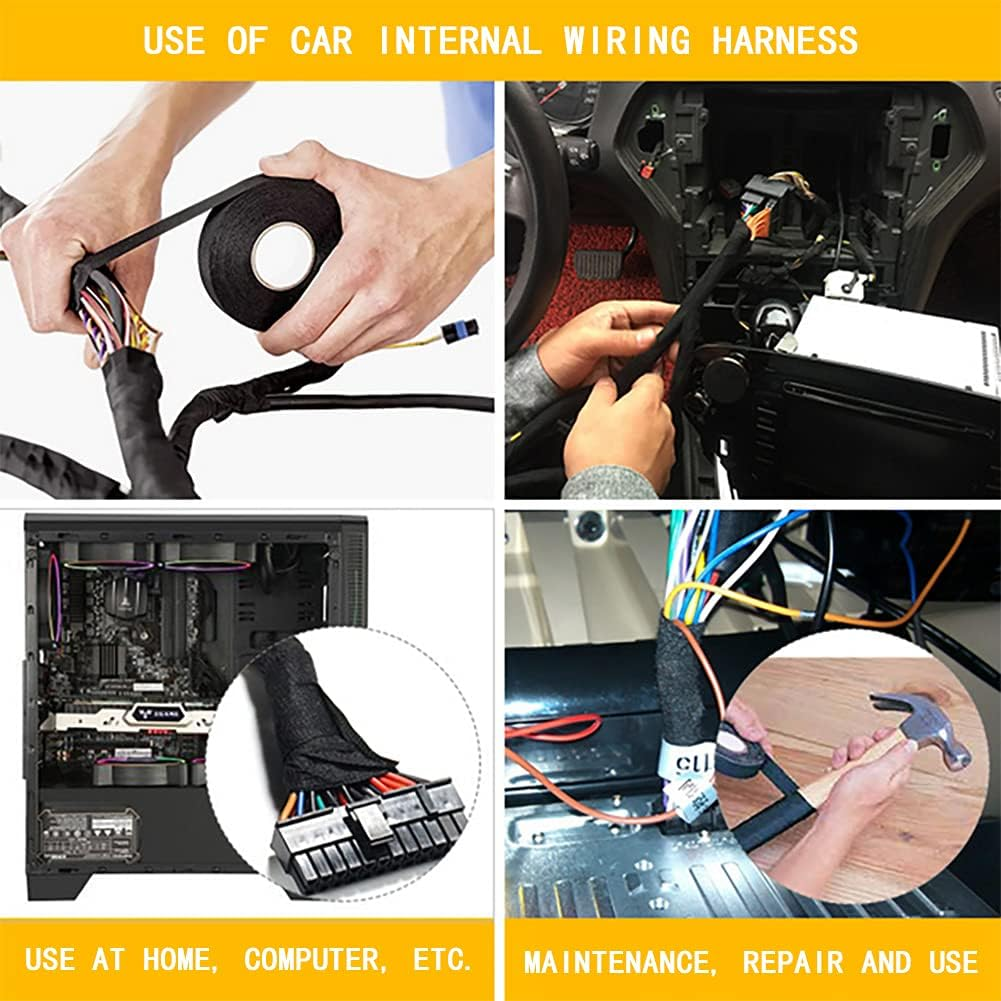 USE OF CAR INTERNAL WIRING HARNESS

USE AT HOME, COMPUTER, ETC.

MAINTENANCE, REPAIR AND USE