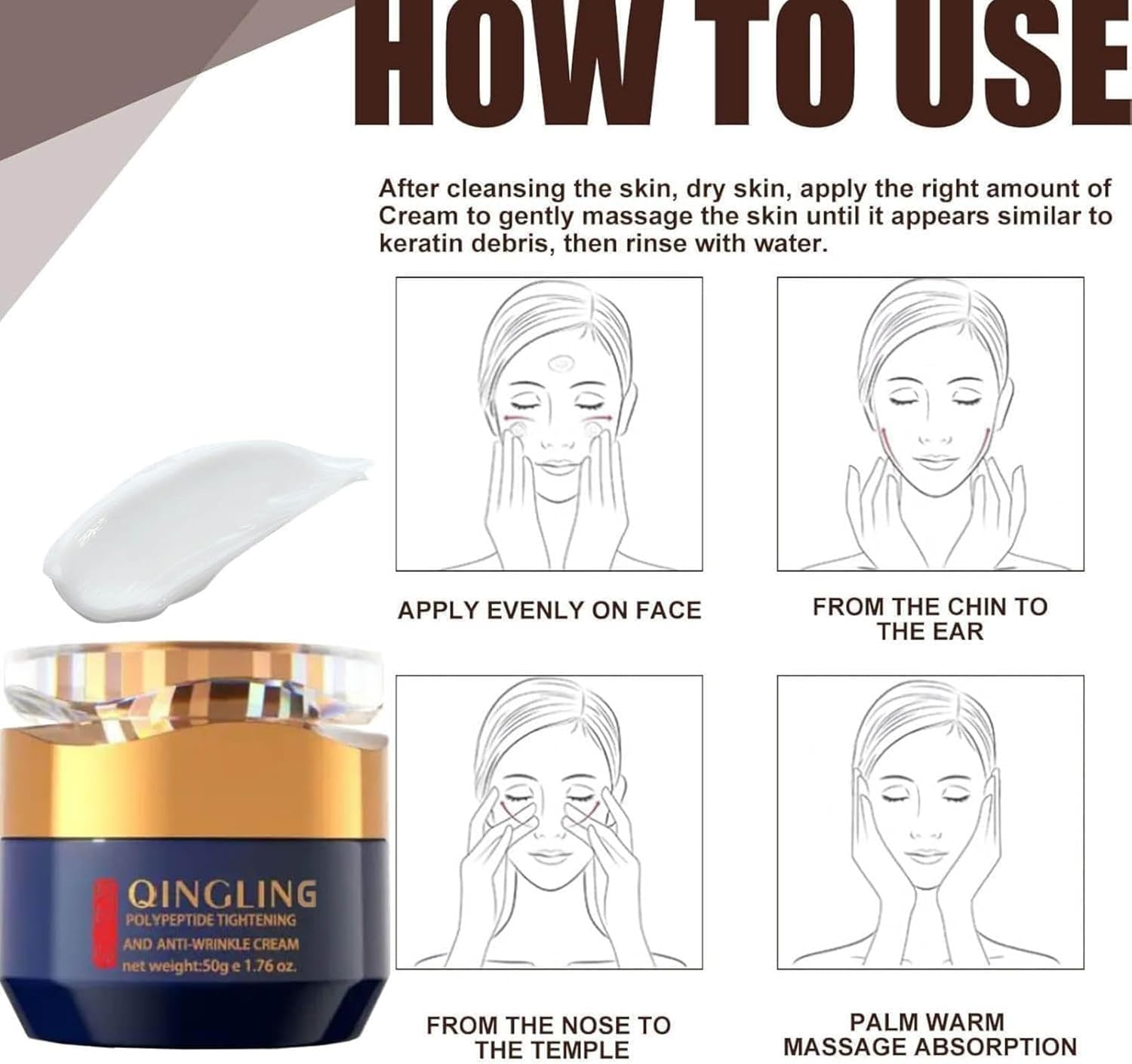 HOW TO USE

After cleansing the skin, dry skin, apply the right amount of Cream to gently massage the skin until it appears similar to keratin debris, then rinse with water.

APPLY EVENLY ON FACE

FROM THE CHIN TO THE EAR

FROM THE NOSE TO THE TEMPLE

PALM WARM MASSAGE ABSORPTION

QINGLING
POLYPEPTIDE TIGHTENING
AND ANTI-WRINKLE CREAM
net weight:50g e 1.76 oz.