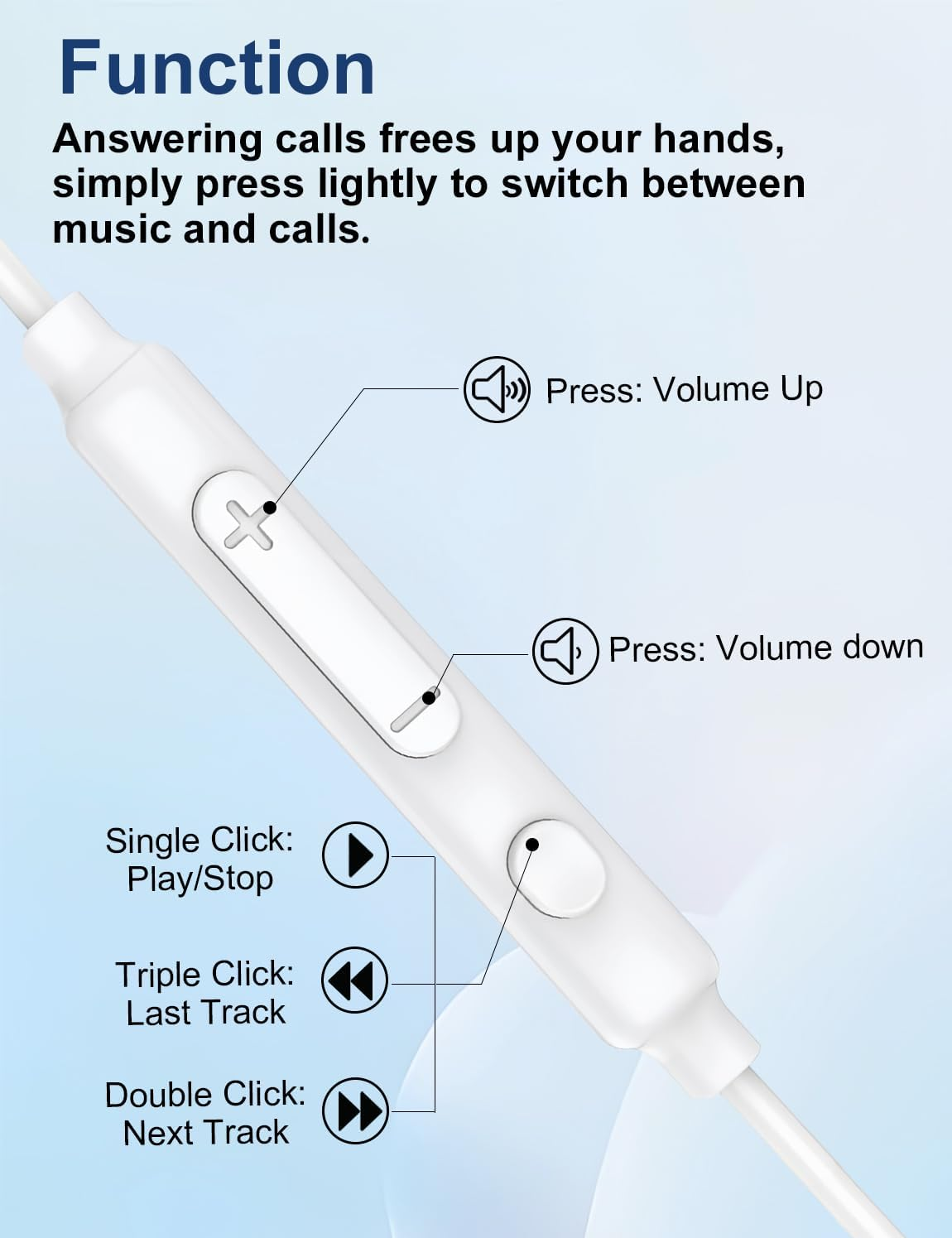 Function

Answering calls frees up your hands, simply press lightly to switch between music and calls.

Press: Volume Up

Press: Volume down

Single Click: Play/Stop

Triple Click: Last Track

Double Click: Next Track