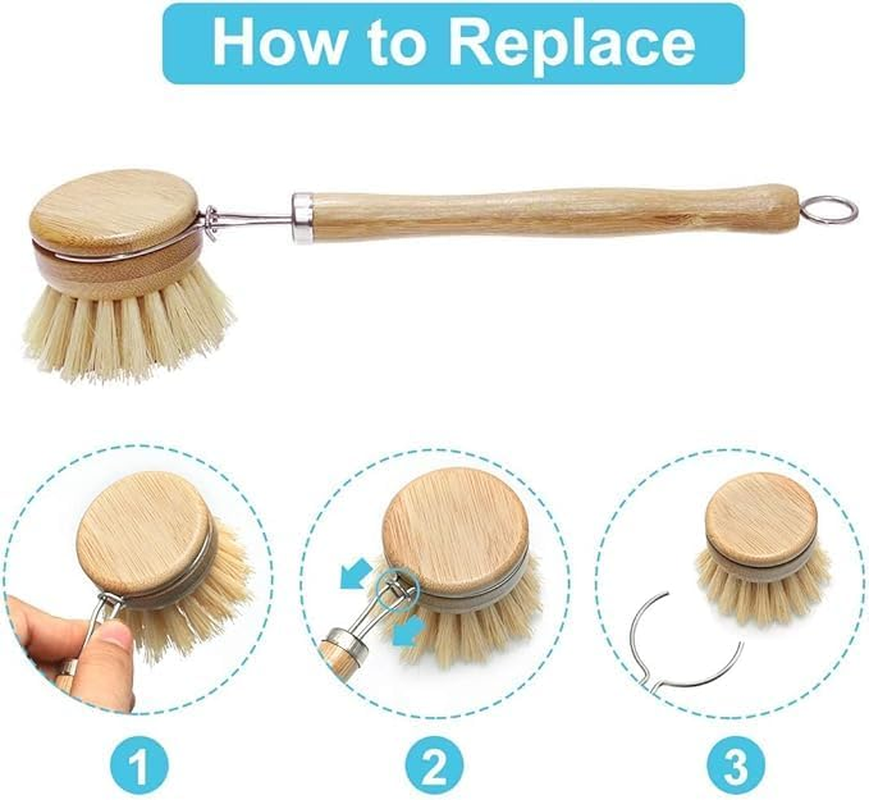 How to Replace

1

2

3