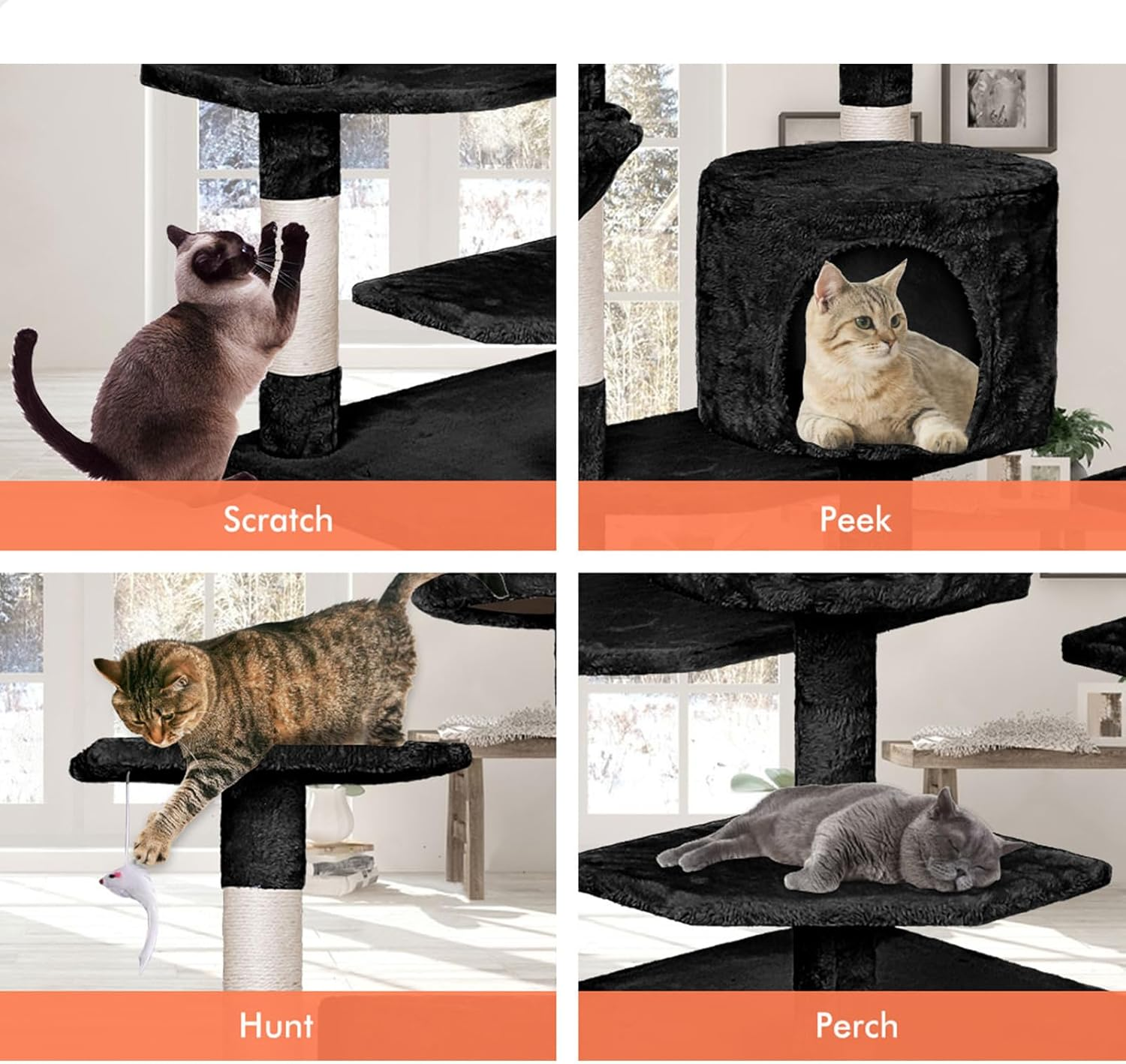 Scratch

Peek

Hunt

Perch