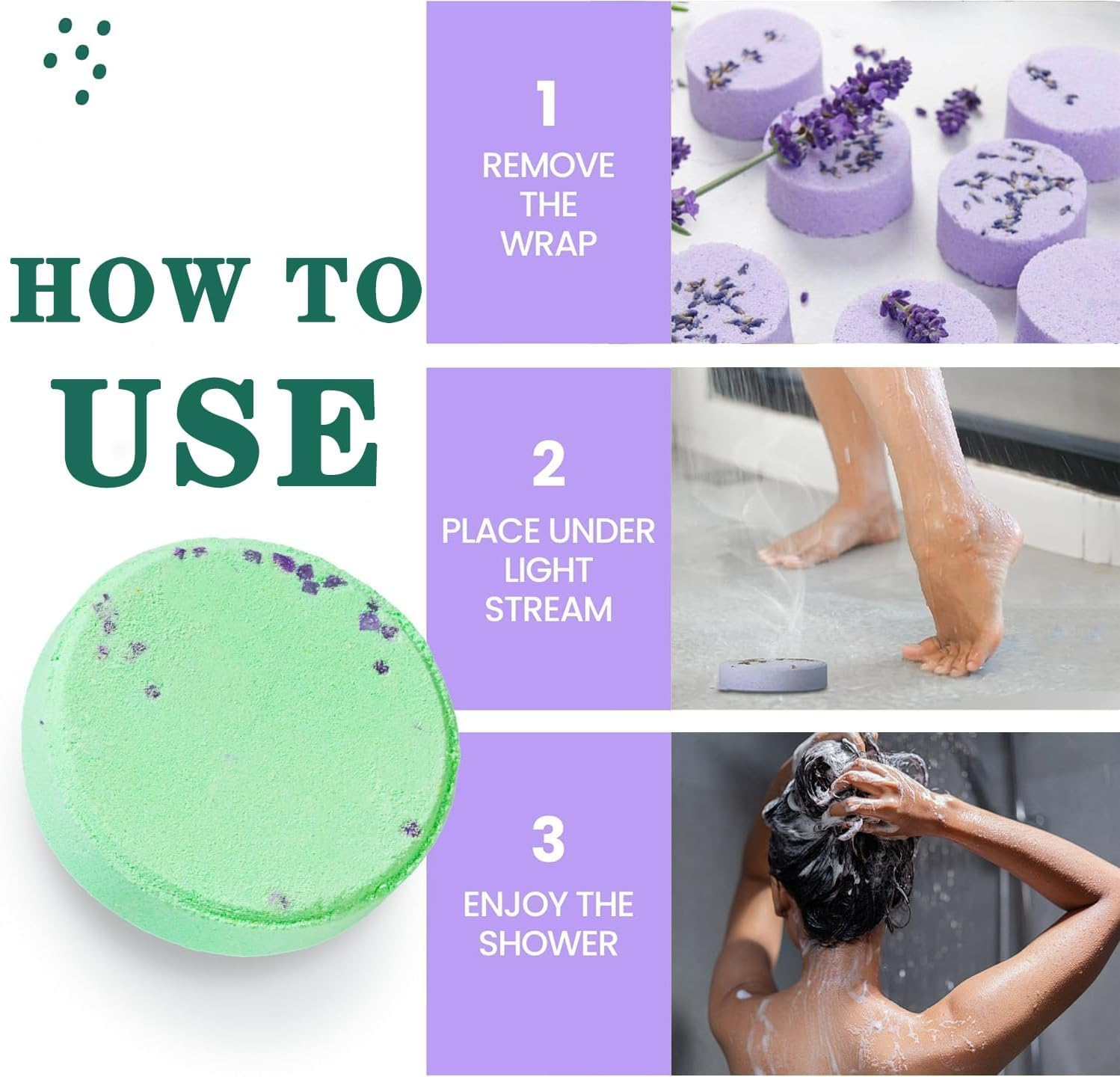 HOW TO USE

1
REMOVE THE WRAP

2
PLACE UNDER LIGHT STREAM

3
ENJOY THE SHOWER