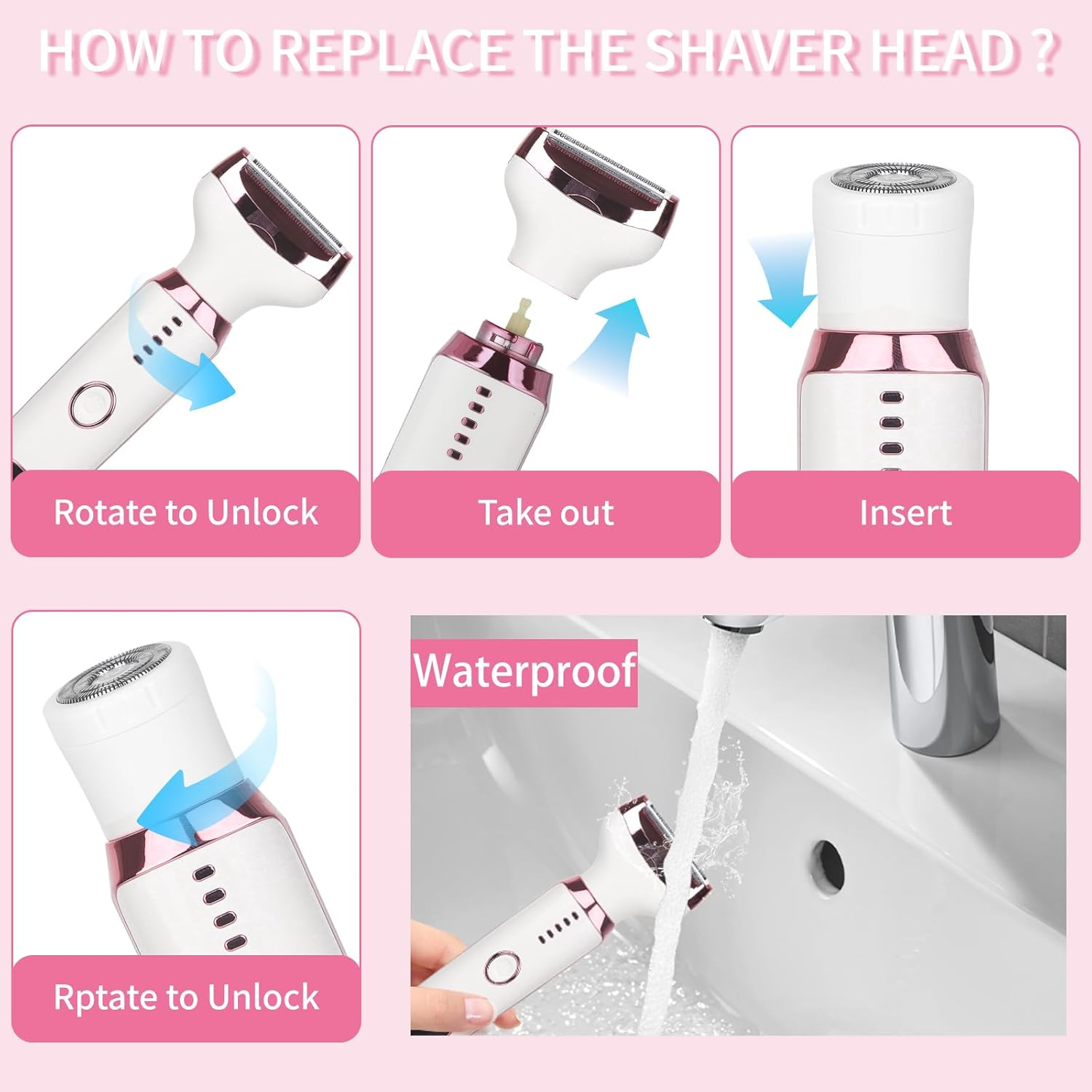 HOW TO REPLACE THE SHAVER HEAD ?

Rotate to Unlock

Take out

Insert

Rptate to Unlock

Waterproof