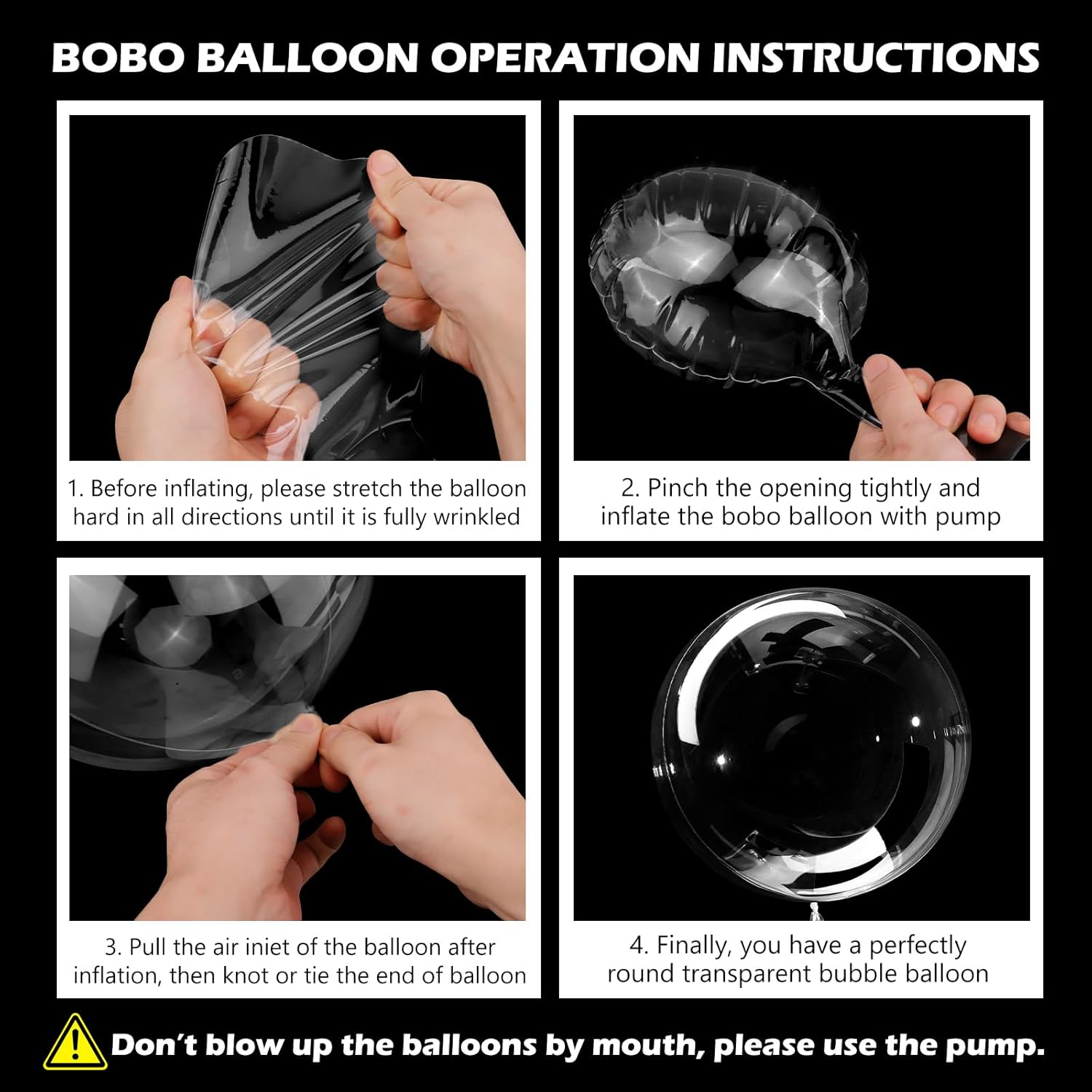 BOBO BALLOON OPERATION INSTRUCTIONS

1. Before inflating, please stretch the balloon hard in all directions until it is fully wrinkled

2. Pinch the opening tightly and inflate the bobo balloon with pump

3. Pull the air iniet of the balloon after inflation, then knot or tie the end of balloon

4. Finally, you have a perfectly round transparent bubble balloon

Don't blow up the balloons by mouth, please use the pump.