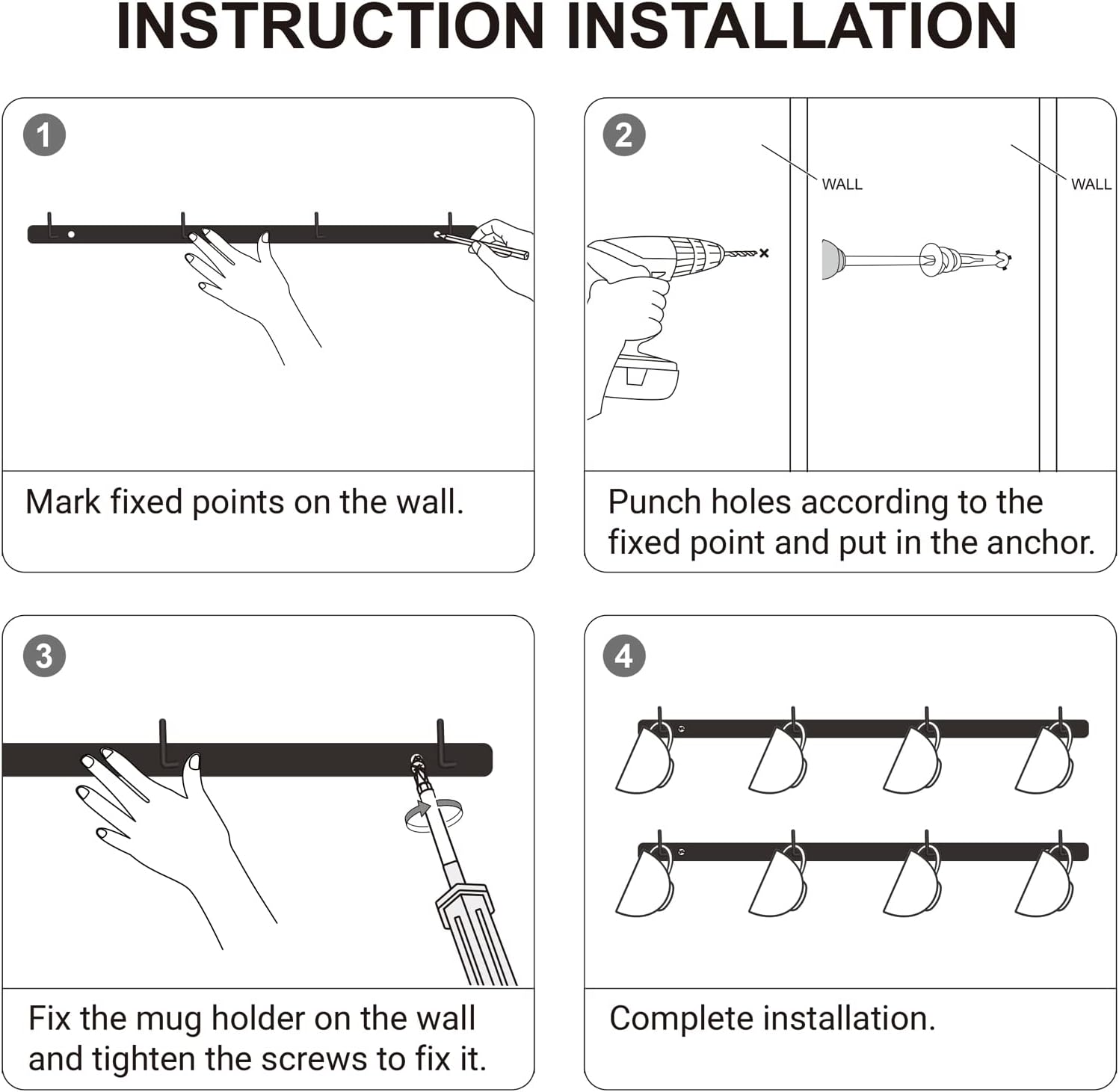 INSTRUCTION INSTALLATION

1

Mark fixed points on the wall.

2

WALL

WALL

Punch holes according to the fixed point and put in the anchor.

3

Fix the mug holder on the wall and tighten the screws to fix it.

4

Complete installation.