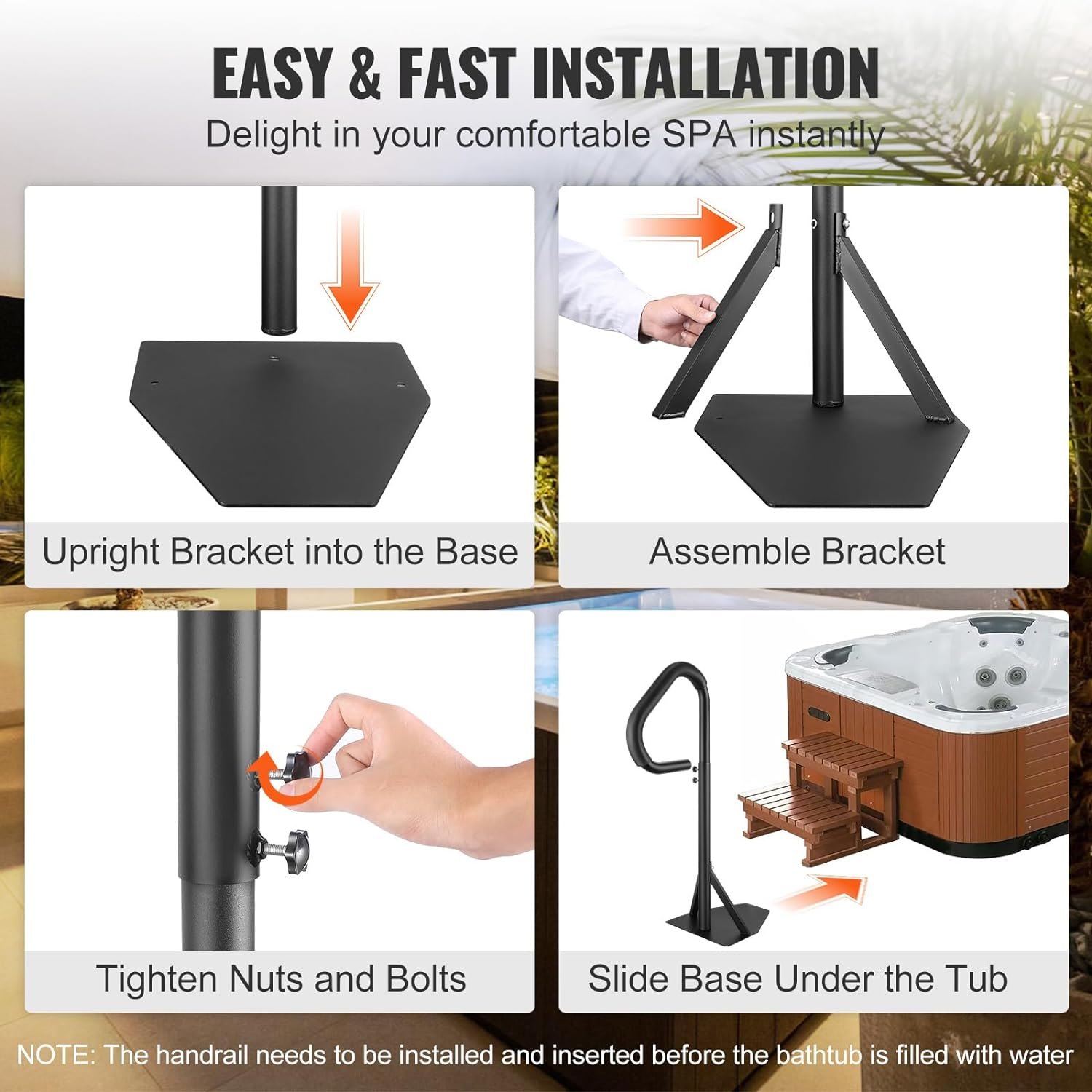 EASY & FAST INSTALLATION

Delight in your comfortable SPA instantly

Upright Bracket into the Base

Assemble Bracket

Tighten Nuts and Bolts

Slide Base Under the Tub

NOTE: The handrail needs to be installed and inserted before the bathtub is filled with water