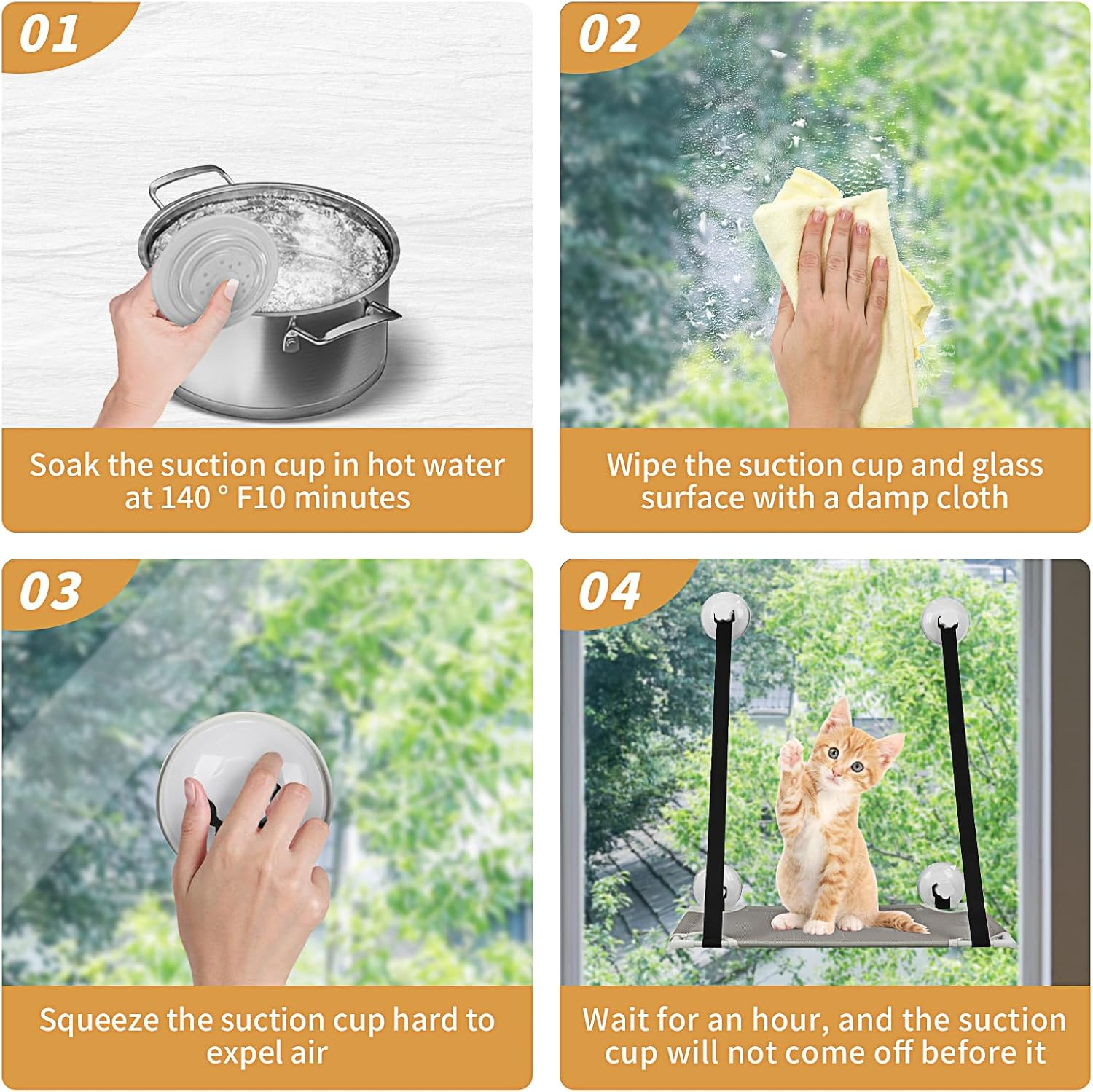 01

Soak the suction cup in hot water at 140 ° F10 minutes

02

Wipe the suction cup and glass surface with a damp cloth

03

Squeeze the suction cup hard to expel air

04

Wait for an hour, and the suction cup will not come off before it