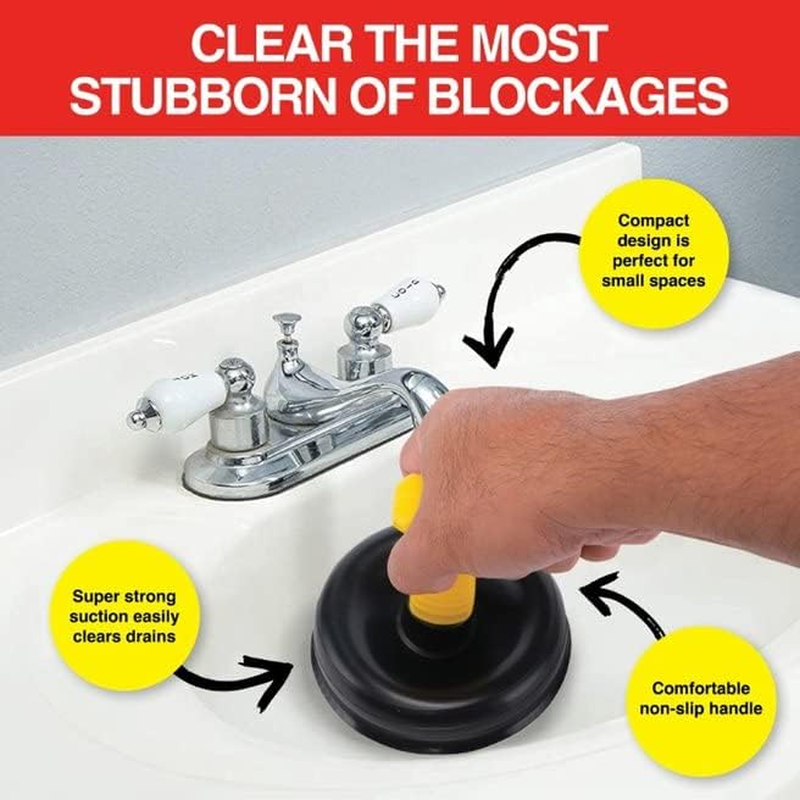 CLEAR THE MOST STUBBORN OF BLOCKAGES

Compact design is perfect for small spaces

Super strong suction easily clears drains

Comfortable non-slip handle