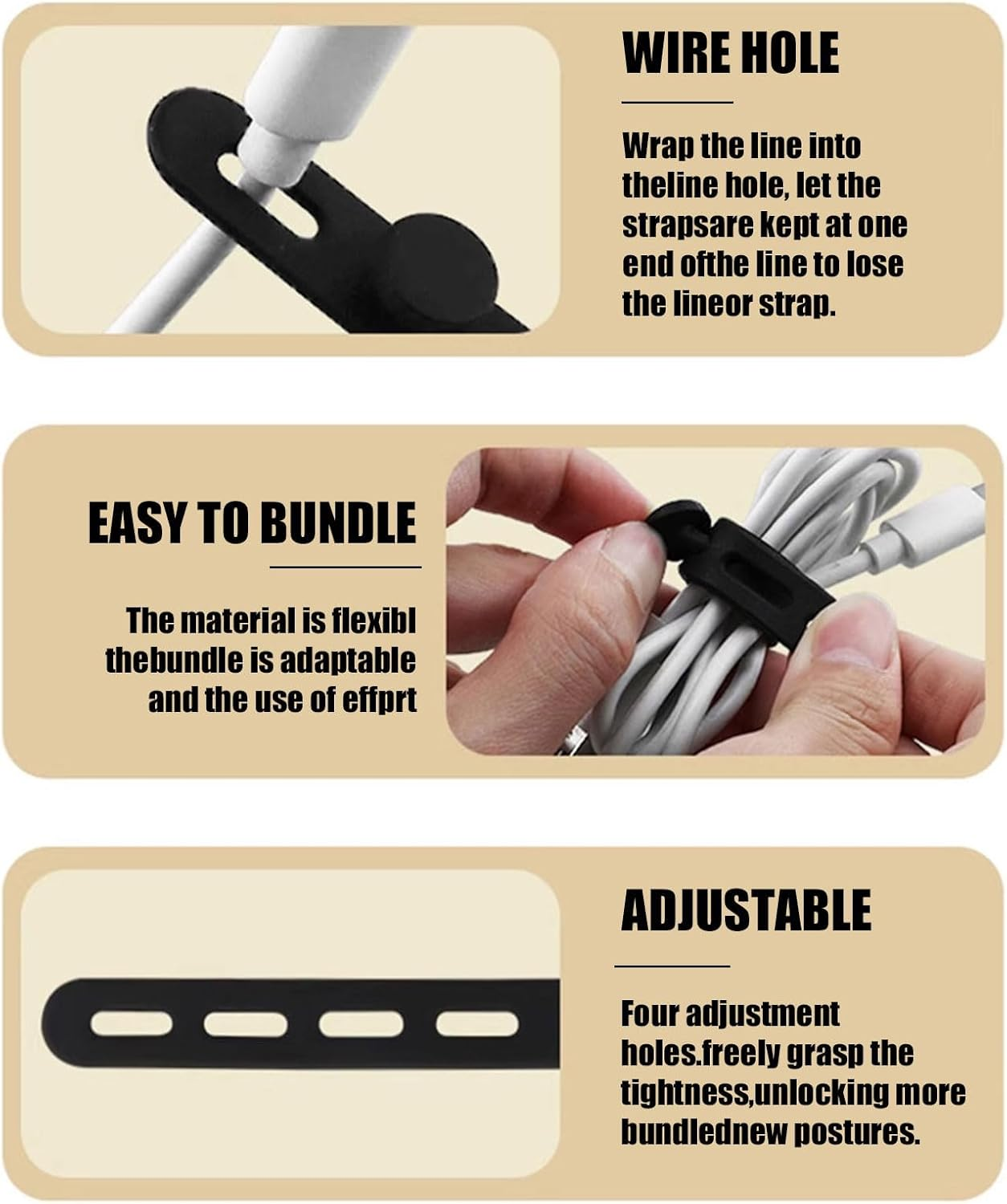 WIRE HOLE

Wrap the line into theline hole, let the strapsare kept at one end ofthe line to lose the lineor strap.

EASY TO BUNDLE

The material is flexibl thebundle is adaptable and the use of effprt

ADJUSTABLE

Four adjustment holes.freely grasp the tightness,unlocking more bundlednew postures.