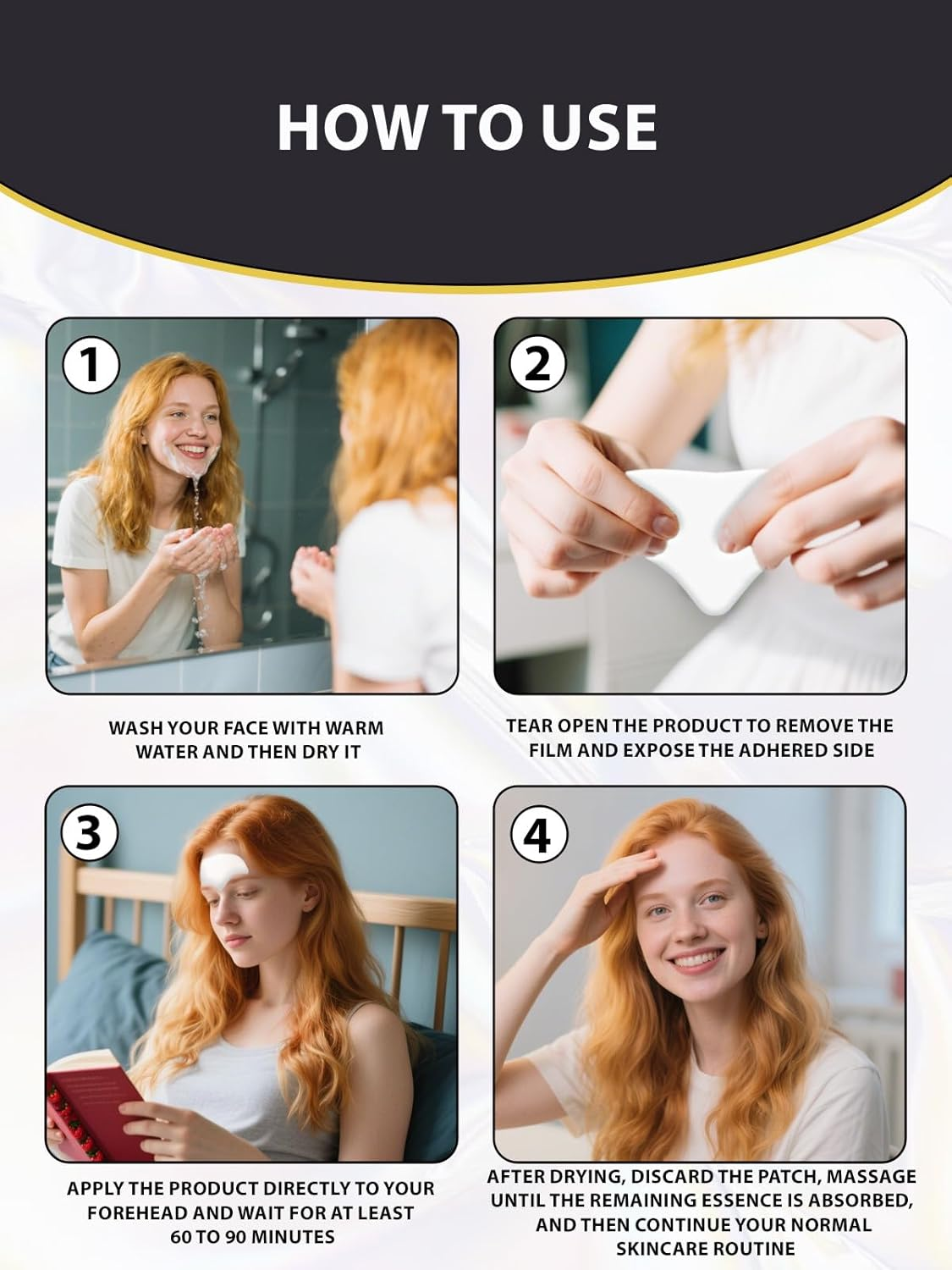 HOW TO USE

1

WASH YOUR FACE WITH WARM WATER AND THEN DRY IT

2

TEAR OPEN THE PRODUCT TO REMOVE THE FILM AND EXPOSE THE ADHERED SIDE

3

APPLY THE PRODUCT DIRECTLY TO YOUR FOREHEAD AND WAIT FOR AT LEAST 60 TO 90 MINUTES

4

AFTER DRYING, DISCARD THE PATCH, MASSAGE UNTIL THE REMAINING ESSENCE IS ABSORBED, AND THEN CONTINUE YOUR NORMAL SKINCARE ROUTINE