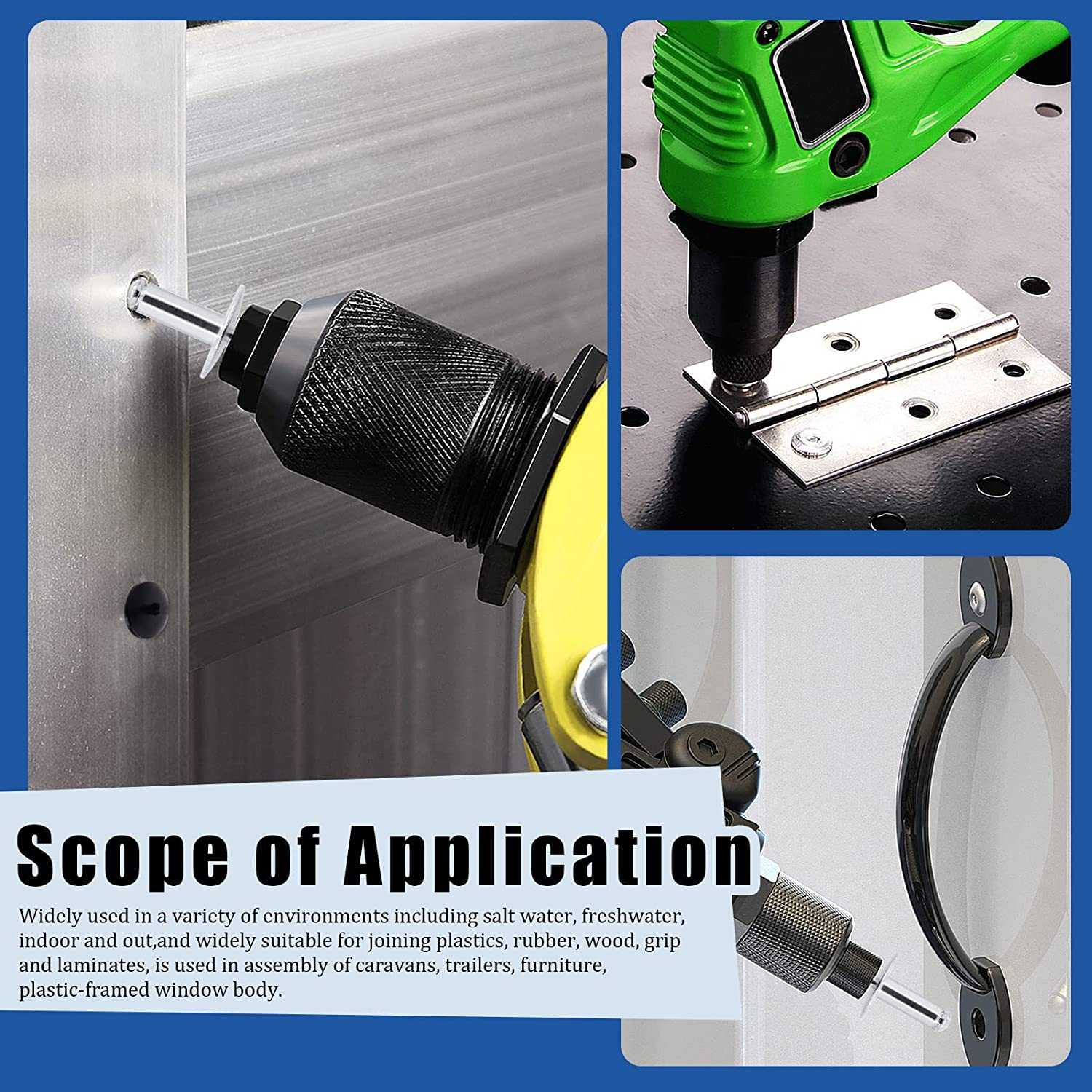 Scope of Application

Widely used in a variety of environments including salt water, freshwater, indoor and out,and widely suitable for joining plastics, rubber, wood, grip and laminates, is used in assembly of caravans, trailers, furniture, plastic-framed window body.