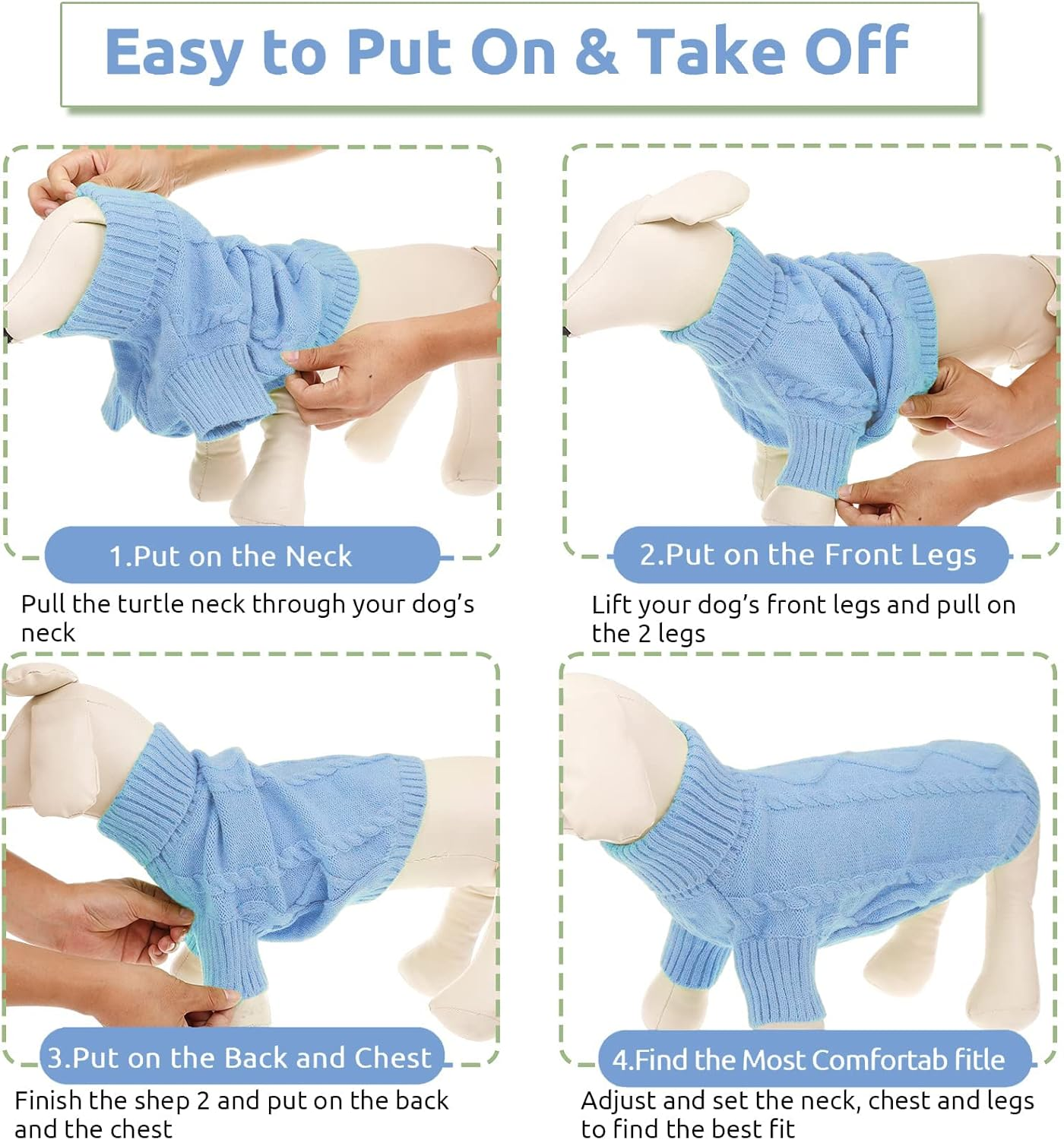 Easy to Put On & Take Off

1.Put on the Neck

Pull the turtle neck through your dog's neck

2.Put on the Front Legs

Lift your dog's front legs and pull on the 2 legs

3.Put on the Back and Chest

Finish the shep 2 and put on the back and the chest

4.Find the Most Comfortab fitle

Adjust and set the neck, chest and legs to find the best fit