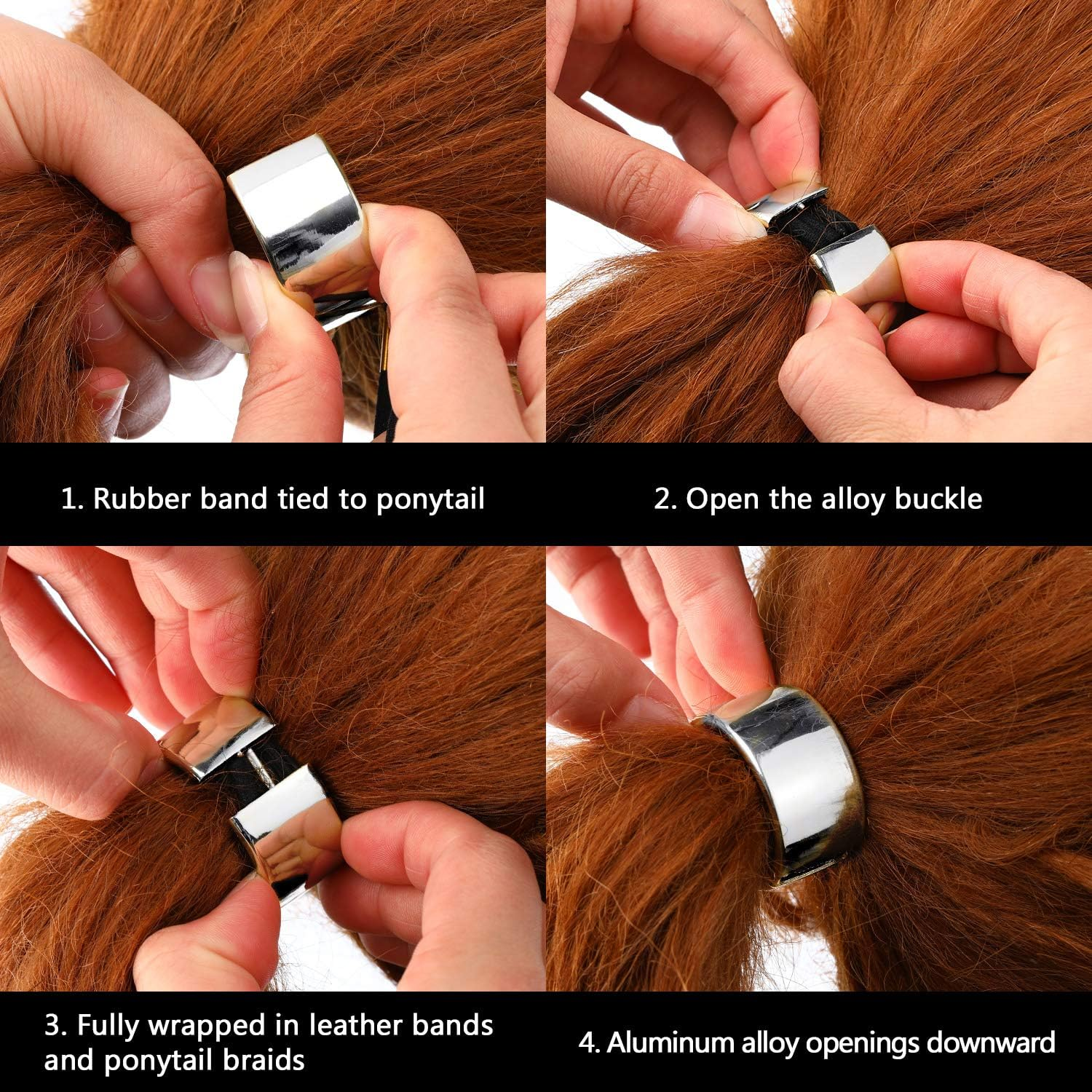 1. Rubber band tied to ponytail

2. Open the alloy buckle

3. Fully wrapped in leather bands and ponytail braids

4. Aluminum alloy openings downward