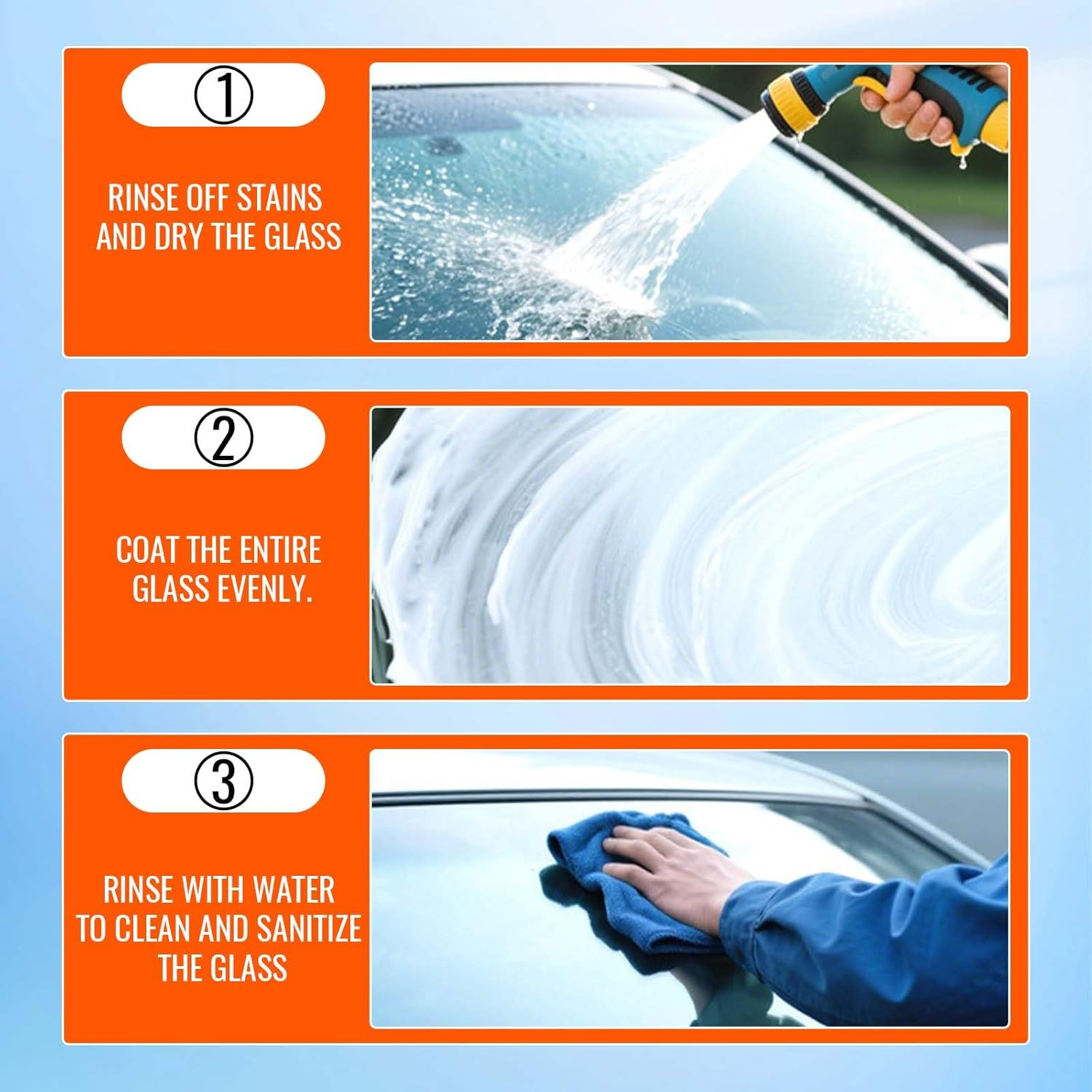 ①

RINSE OFF STAINS AND DRY THE GLASS

②

COAT THE ENTIRE GLASS EVENLY.

③

RINSE WITH WATER TO CLEAN AND SANITIZE THE GLASS