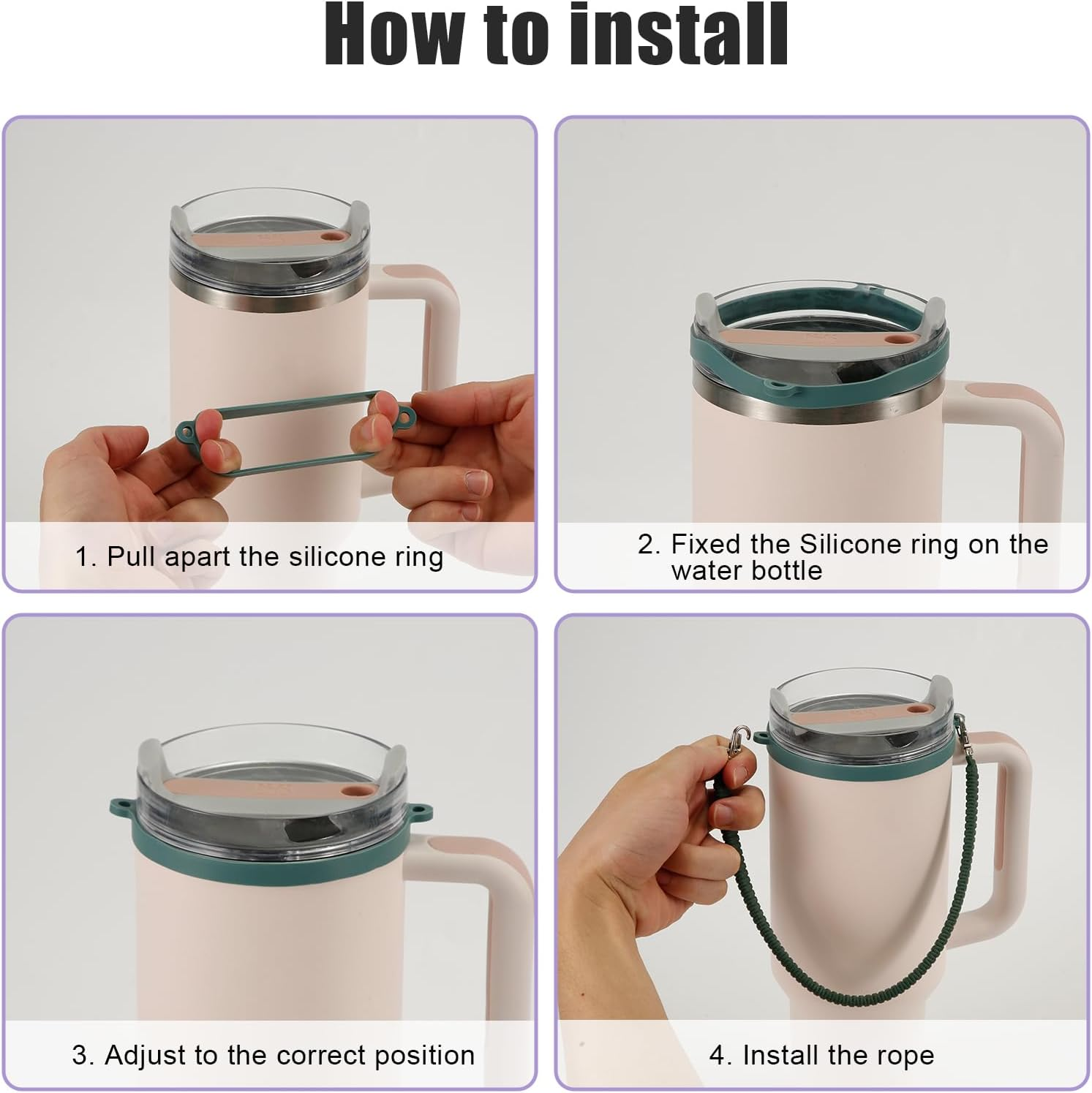 How to install

1. Pull apart the silicone ring

2. Fixed the Silicone ring on the water bottle

3. Adjust to the correct position

4. Install the rope