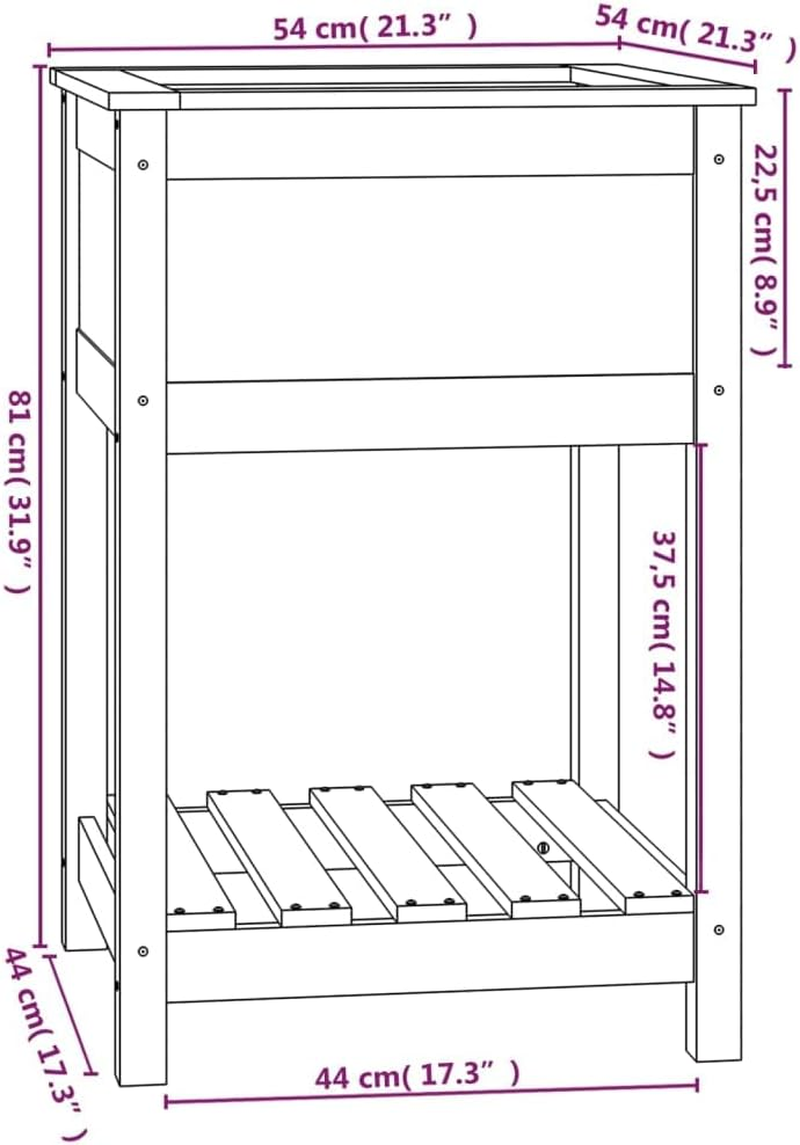 54 cm( 21.3” )
54 cm( 21.3” )
22,5 cm( 8.9” )
81 cm( 31.9” )
37,5 cm( 14.8” )
44 cm( 17.3” )
44 cm( 17.3” )