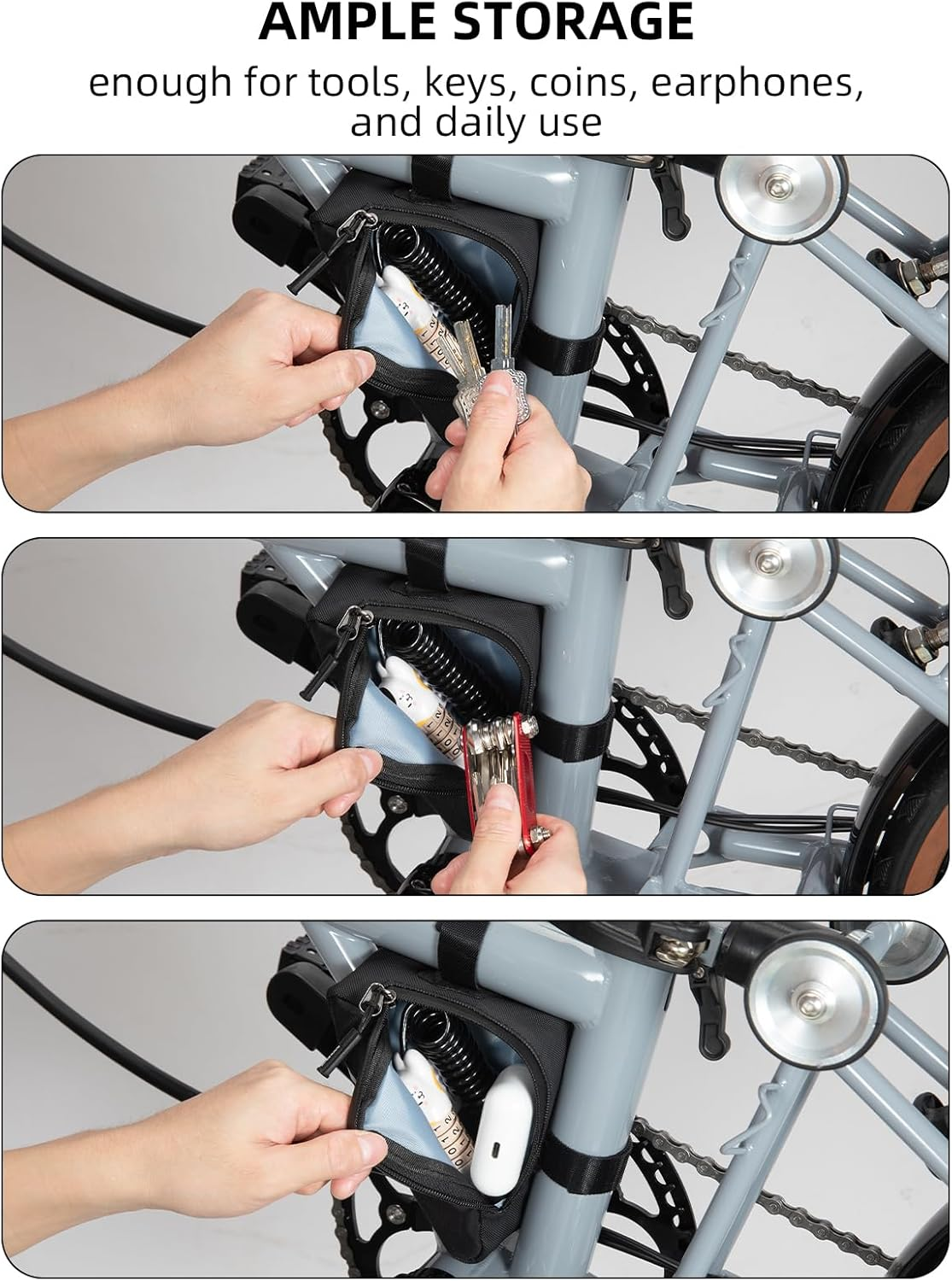 AMPLE STORAGE

enough for tools, keys, coins, earphones, and daily use