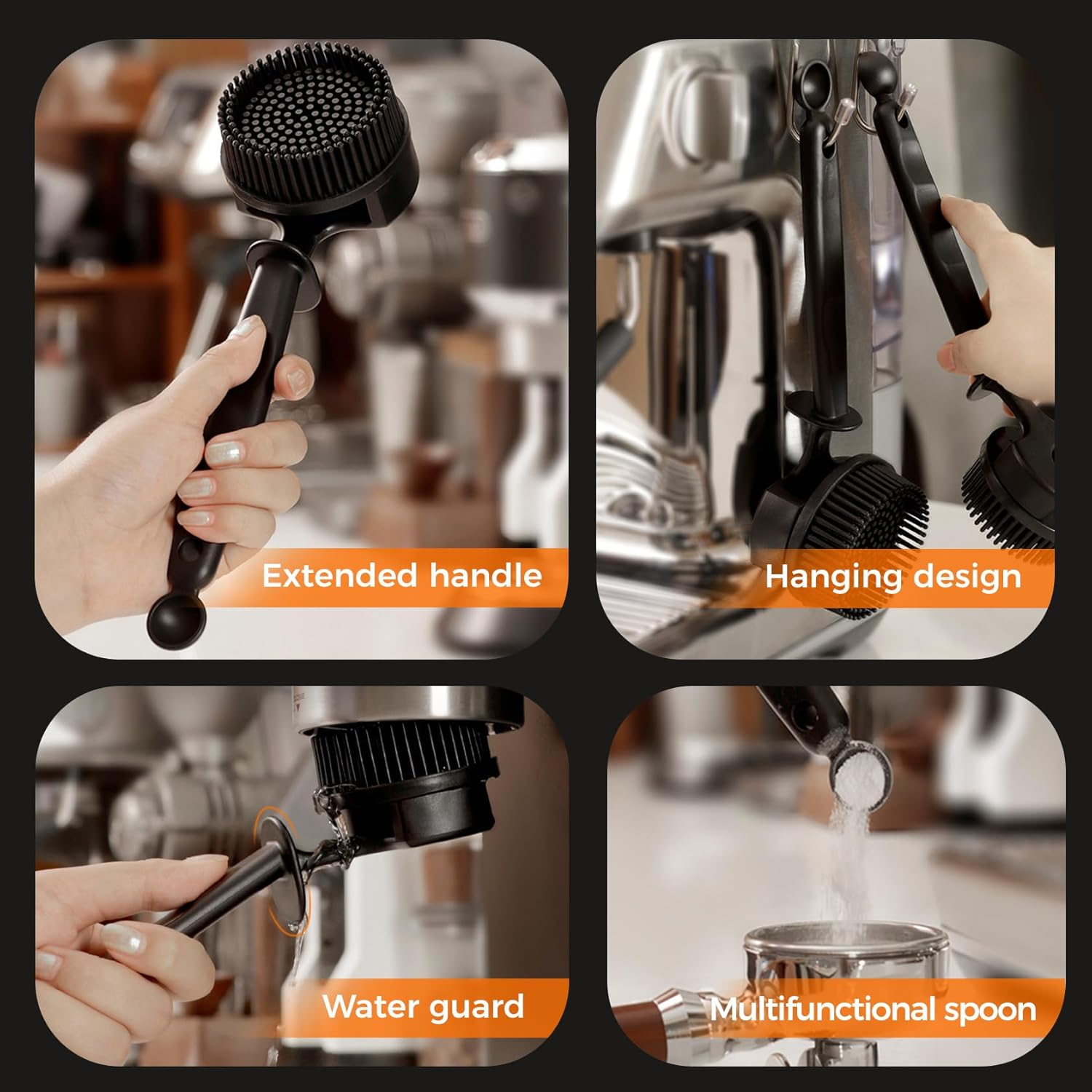 Extended handle

Hanging design

Water guard

Multifunctional spoon