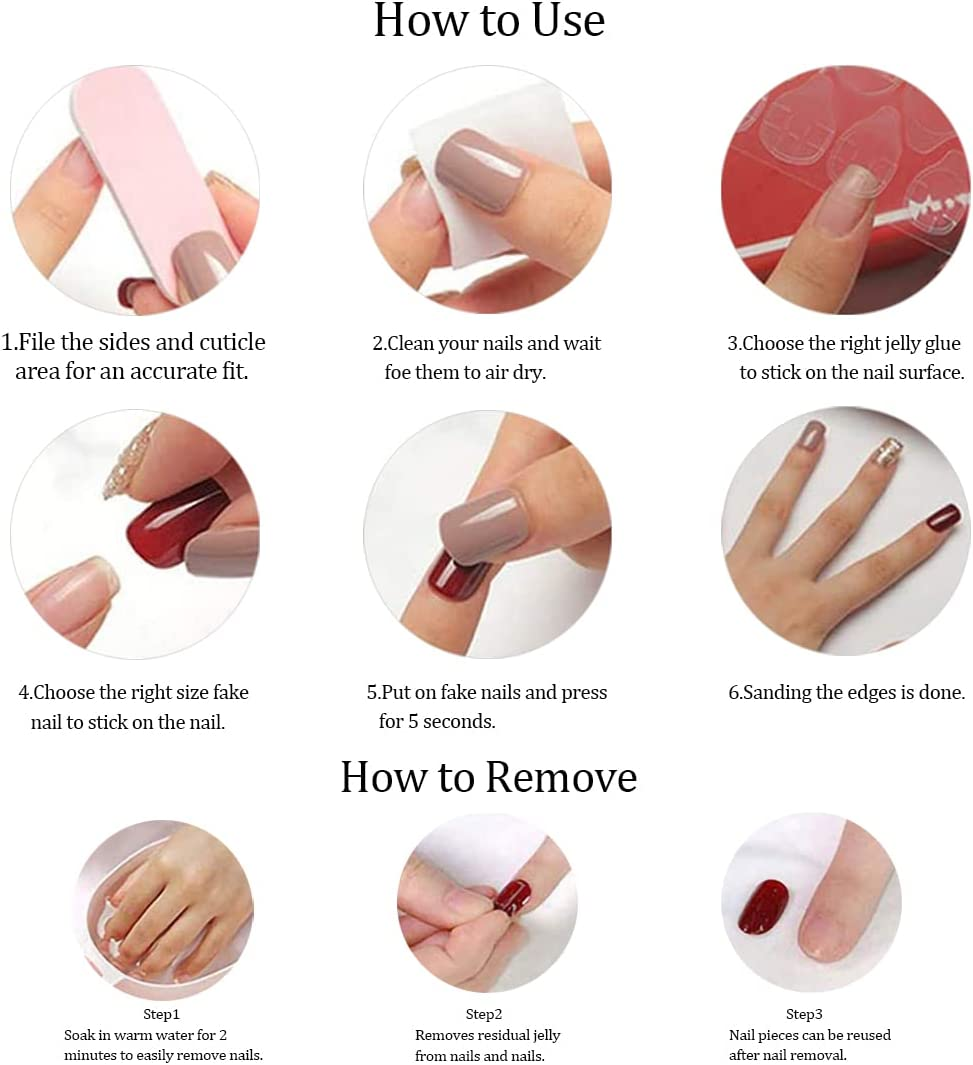 How to Use

1.File the sides and cuticle area for an accurate fit.

2.Clean your nails and wait foe them to air dry.

3.Choose the right jelly glue to stick on the nail surface.

4.Choose the right size fake nail to stick on the nail.

5.Put on fake nails and press for 5 seconds.

6.Sanding the edges is done.

How to Remove

Step1
Soak in warm water for 2 minutes to easily remove nails.

Step2
Removes residual jelly from nails and nails.

Step3
Nail pieces can be reused after nail removal.