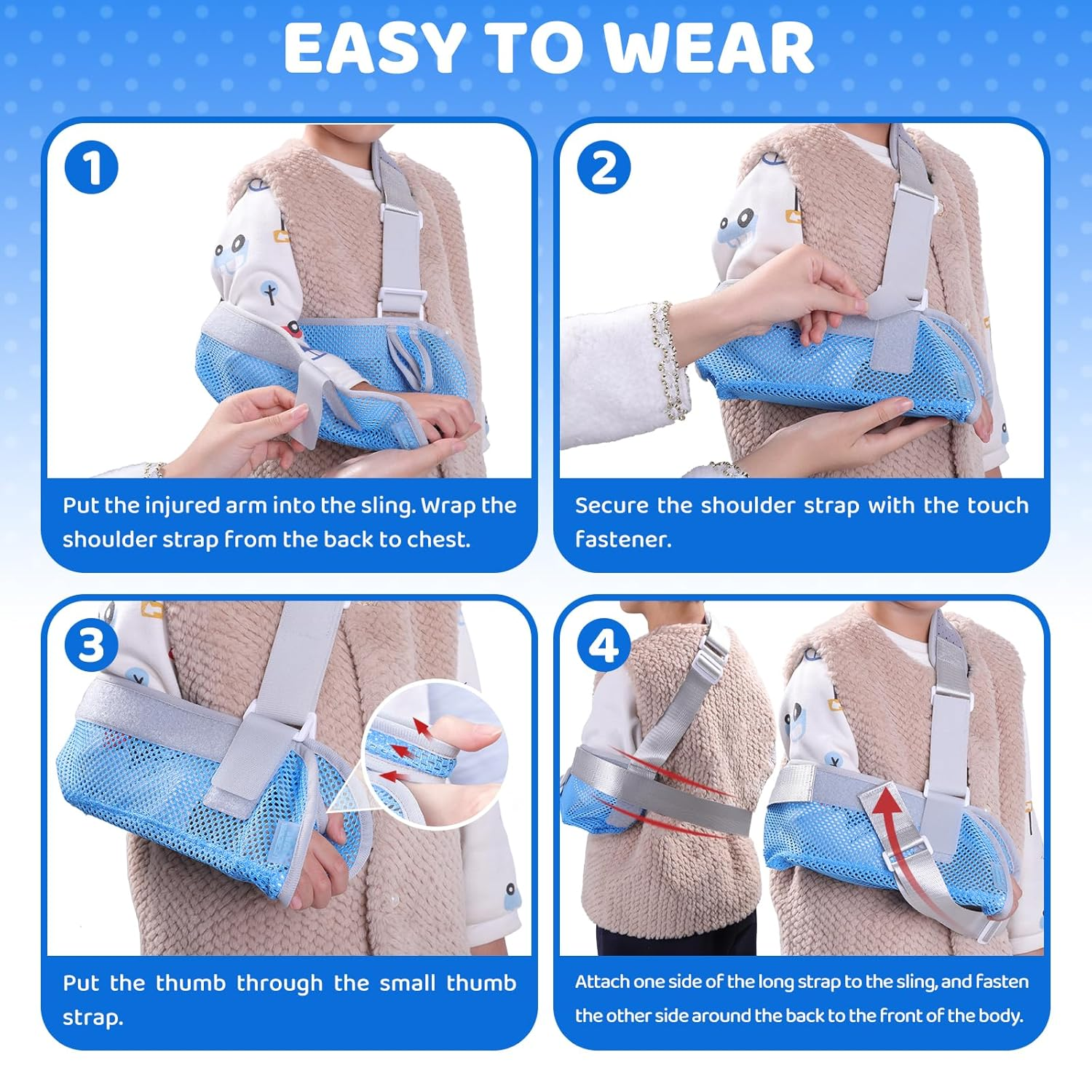 EASY TO WEAR

1

Put the injured arm into the sling. Wrap the shoulder strap from the back to chest.

2

Secure the shoulder strap with the touch fastener.

3

Put the thumb through the small thumb strap.

4

Attach one side of the long strap to the sling, and fasten the other side around the back to the front of the body.