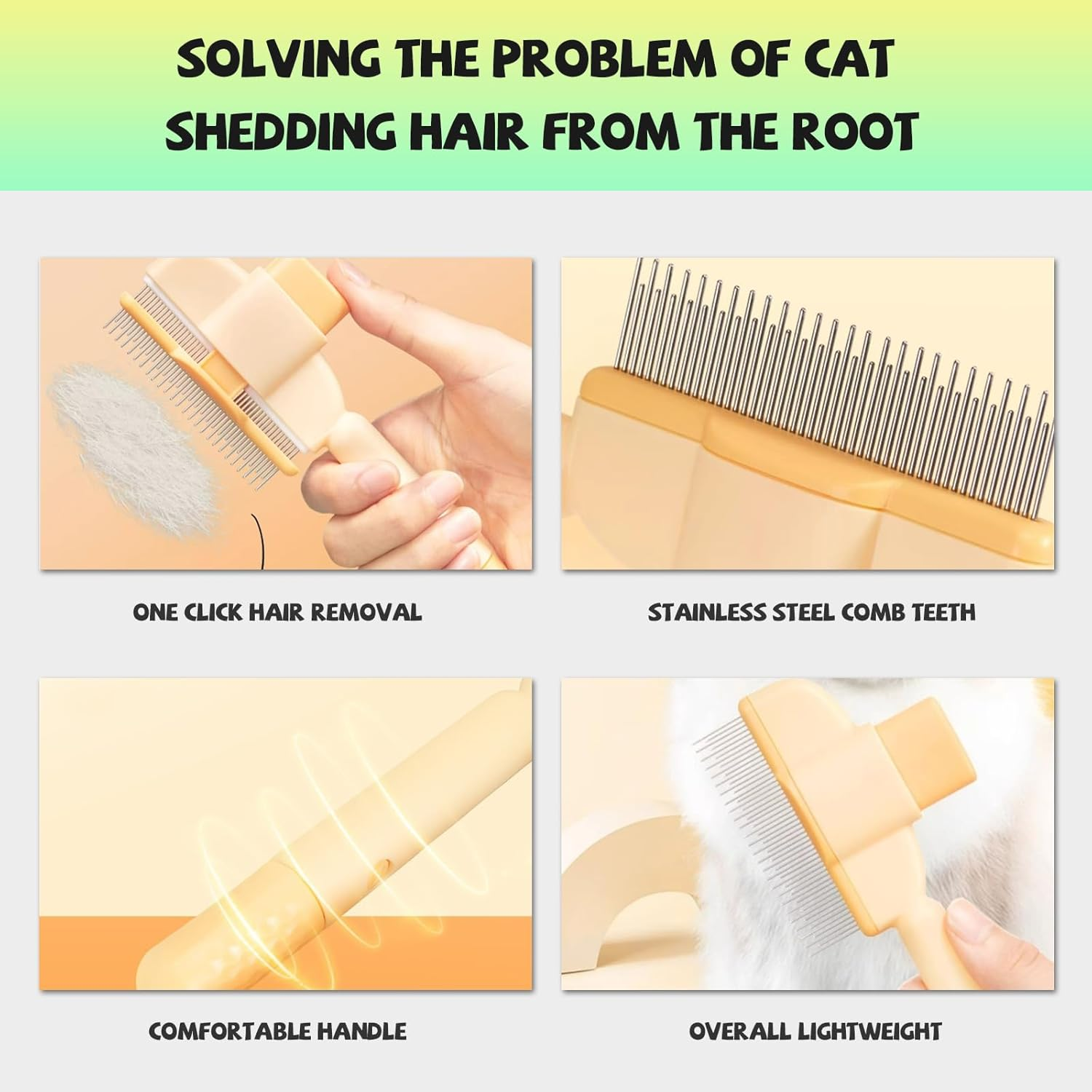 SOLVING THE PROBLEM OF CAT SHEDDING HAIR FROM THE ROOT

ONE CLICK HAIR REMOVAL

STAINLESS STEEL COMB TEETH

COMFORTABLE HANDLE

OVERALL LIGHTWEIGHT